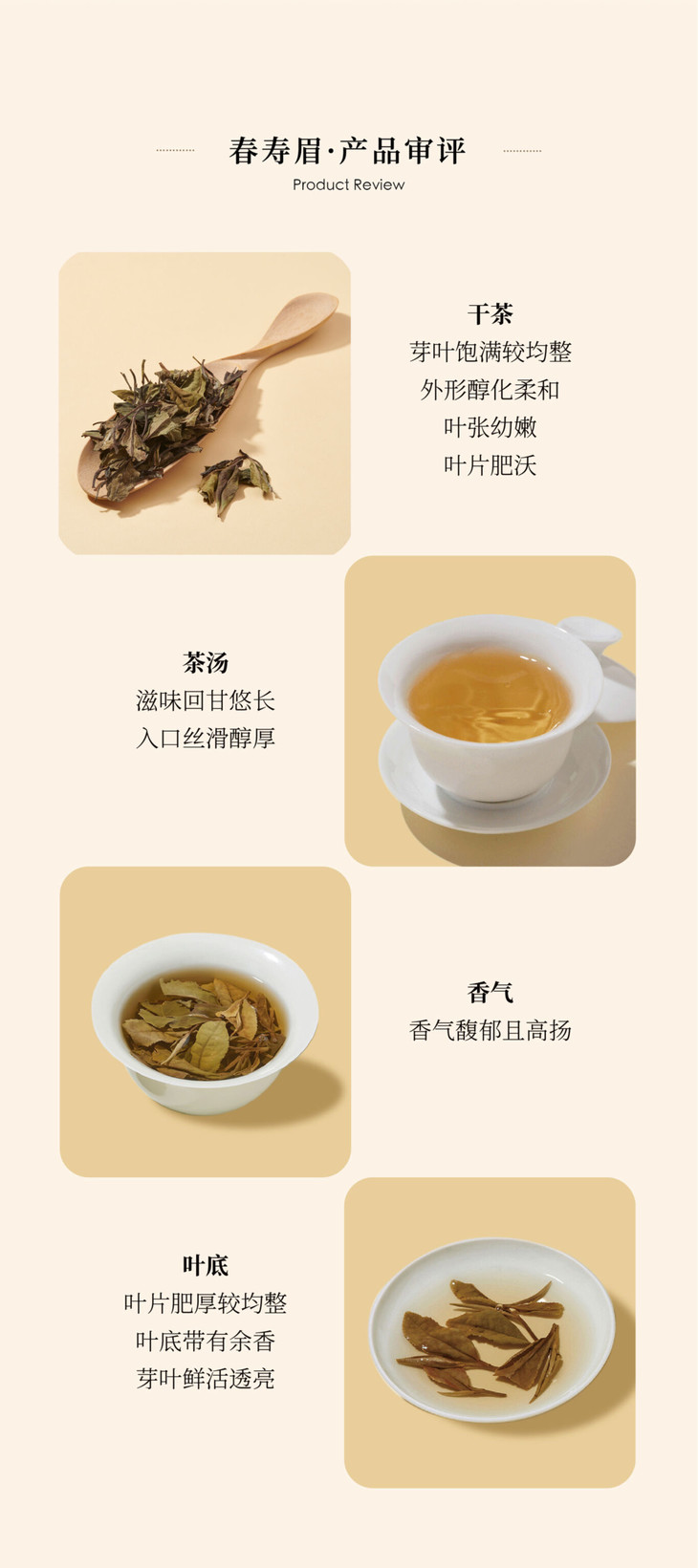 春寿眉·产品审评
Product Review

干茶
芽叶饱满较均整
外形醇化柔和
叶张幼嫩
叶片肥沃

茶汤
滋味回甘悠长
入口丝滑醇厚

香气
香气馥郁且高扬

叶底
叶片肥厚较均整
叶底带有余香
芽叶鲜活透亮