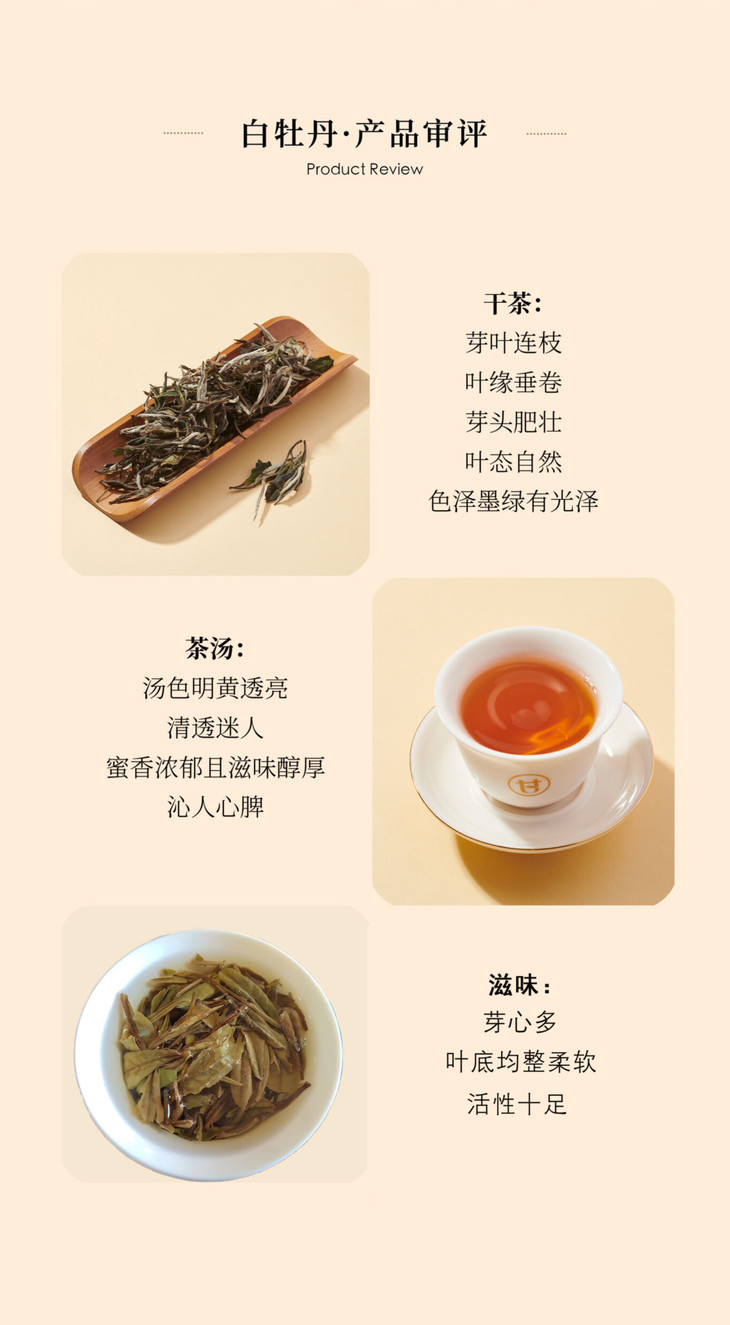 白牡丹·产品审评
Product Review

干茶:
芽叶连枝
叶缘垂卷
芽头肥壮
叶态自然
色泽墨绿有光泽

茶汤:
汤色明黄透亮
清透迷人
蜜香浓郁且滋味醇厚
沁人心脾

甘

滋味:
芽心多
叶底均整柔软
活性十足