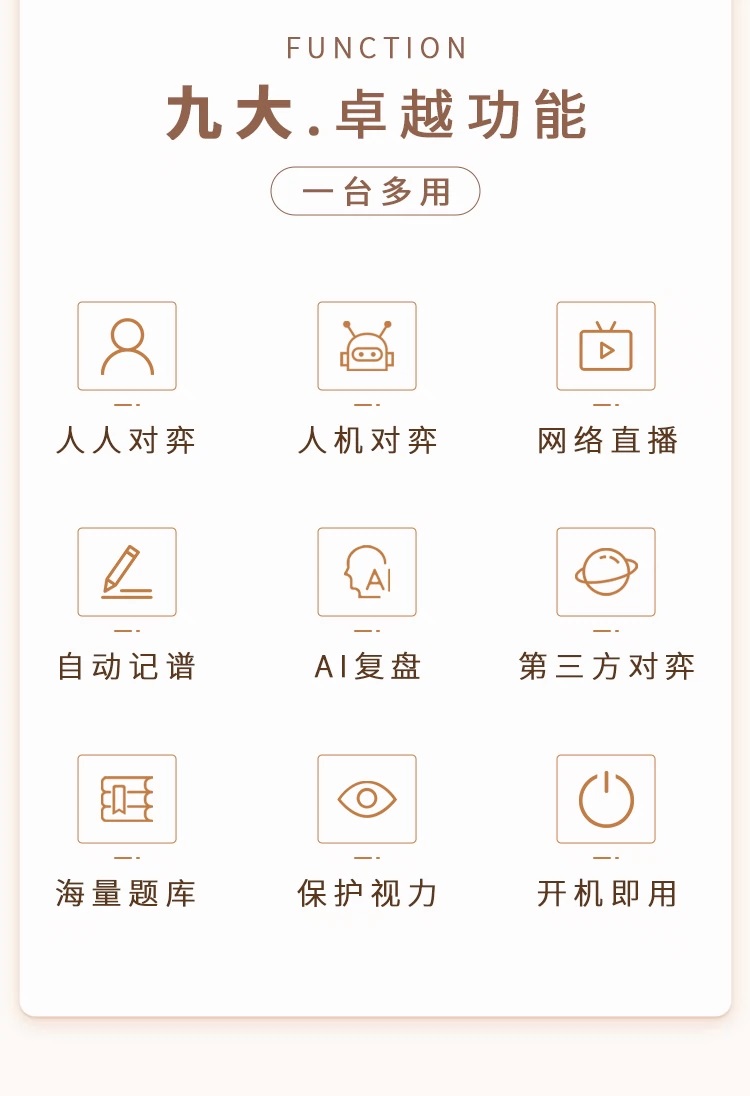 FUNCTION

九大.卓越功能

一台多用

人人对弈

人机对弈

网络直播

自动记谱

AI复盘

第三方对弈

海量题库

保护视力

开机即用