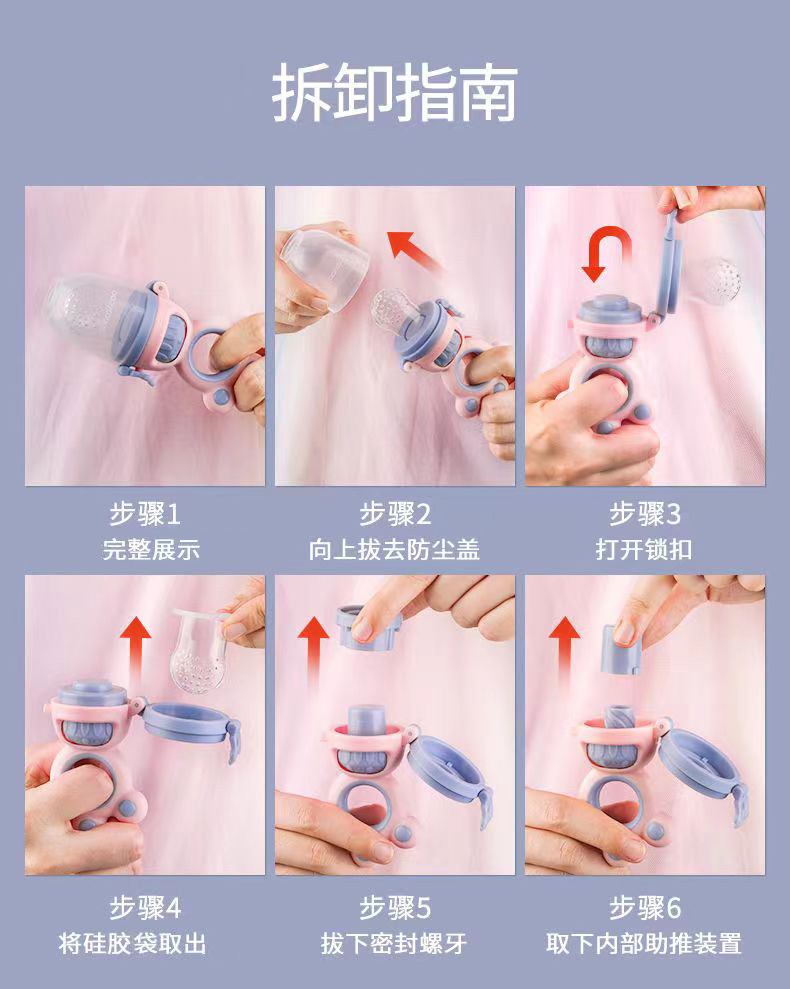 拆卸指南

步骤1
完整展示

步骤2
向上拔去防尘盖

步骤3
打开锁扣

步骤4
将硅胶袋取出

步骤5
拔下密封螺牙

步骤6
取下内部助推装置