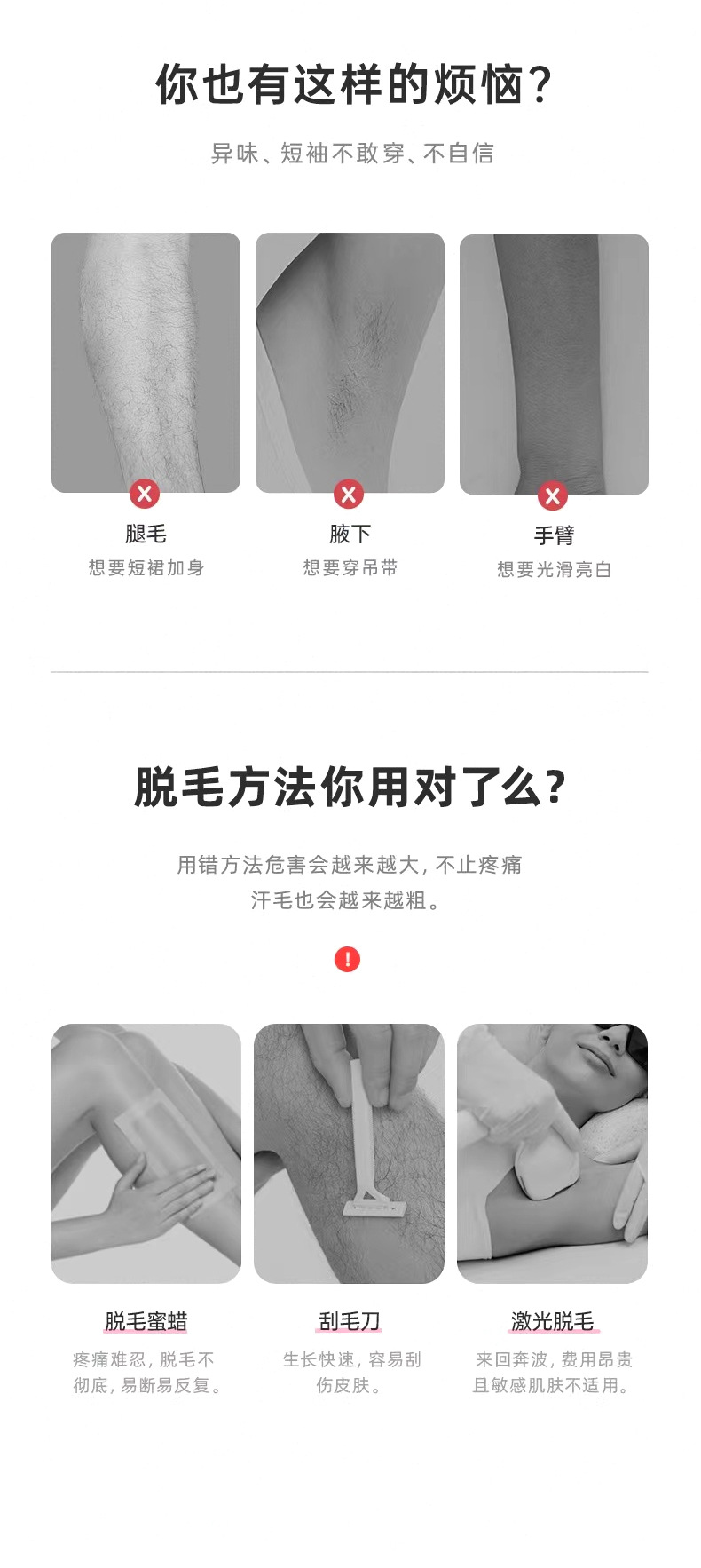 你也有这样的烦恼?

异味、短袖不敢穿、不自信

腿毛
想要短裙加身

腋下
想要穿吊带

手臂
想要光滑亮白

脱毛方法你用对了么?

用错方法危害会越来越大，不止疼痛
汗毛也会越来越粗。

!

脱毛蜜蜡
疼痛难忍，脱毛不彻底，易断易反复。

刮毛刀
生长快速，容易刮伤皮肤。

激光脱毛
来回奔波，费用昂贵且敏感肌肤不适用。