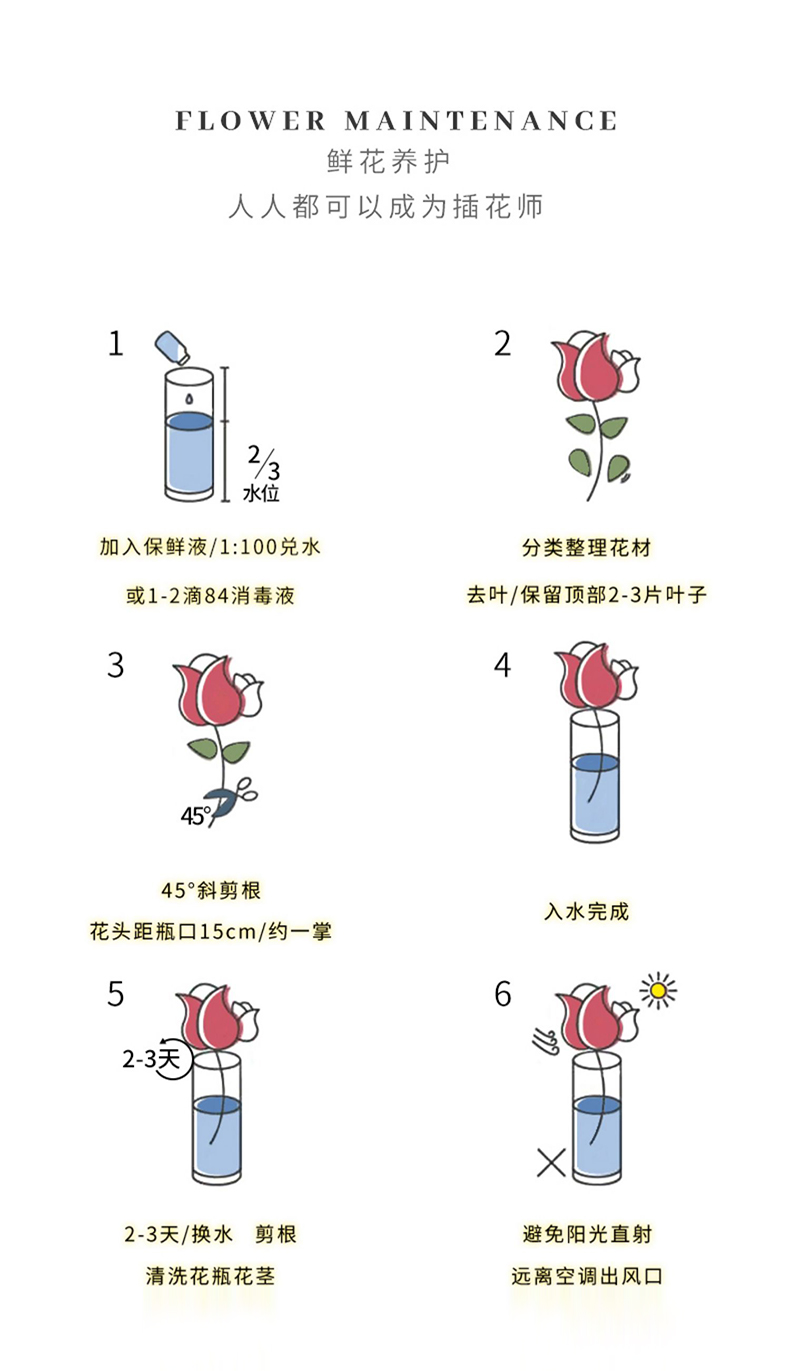 FLOWER MAINTENANCE
鲜花养护
人人都可以成为插花师

1

$\frac{2}{3}$
水位

加入保鲜液/1:100兑水
或1-2滴84消毒液

2

分类整理花材
去叶/保留顶部2-3片叶子

3

45°

45°斜剪根
花头距瓶口15cm/约一掌

4

入水完成

5

2-3天

2-3天/换水　剪根
清洗花瓶花茎

6

避免阳光直射
远离空调出风口