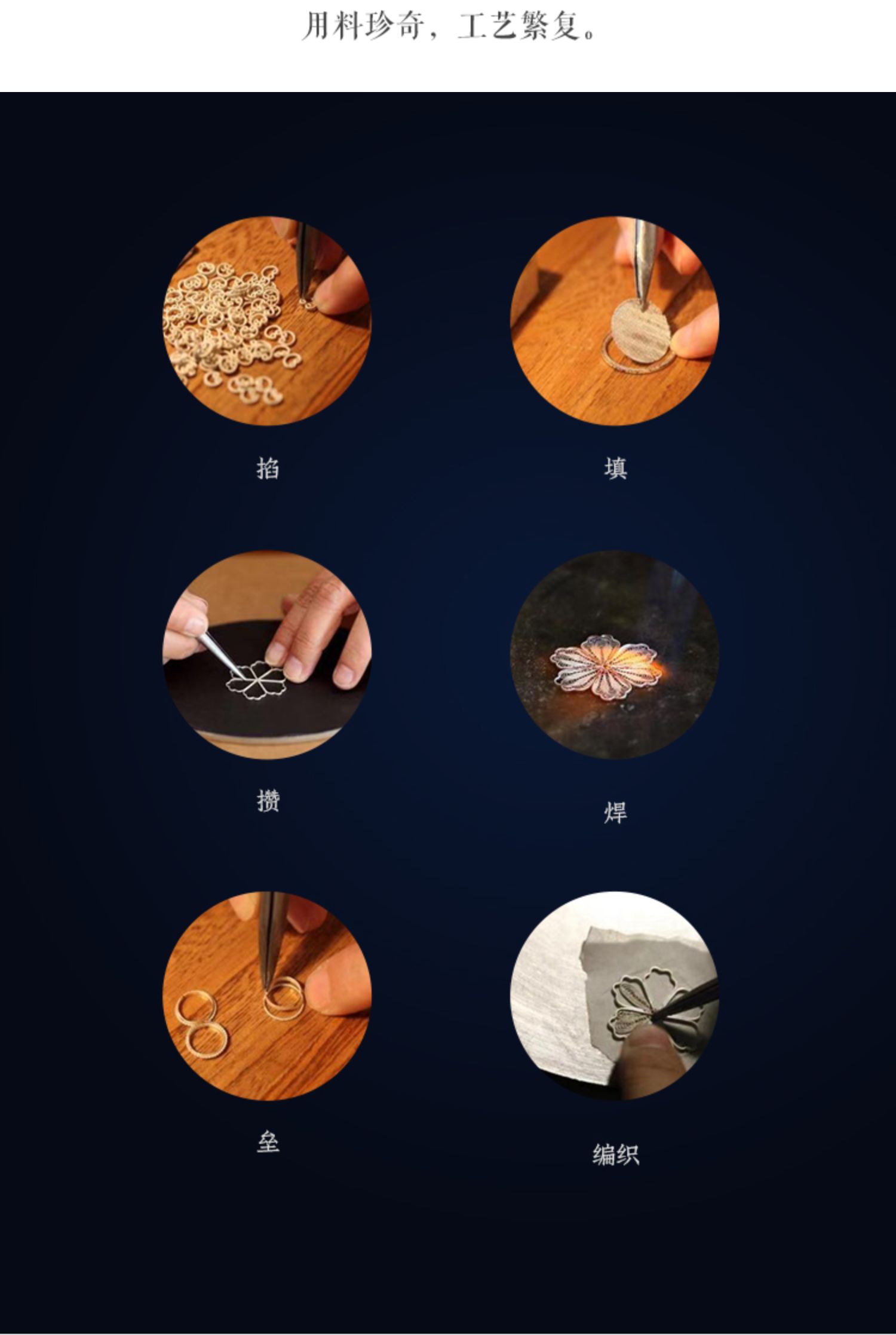 用料珍奇，工艺繁复。

掐

填

攒

焊

垒

编织