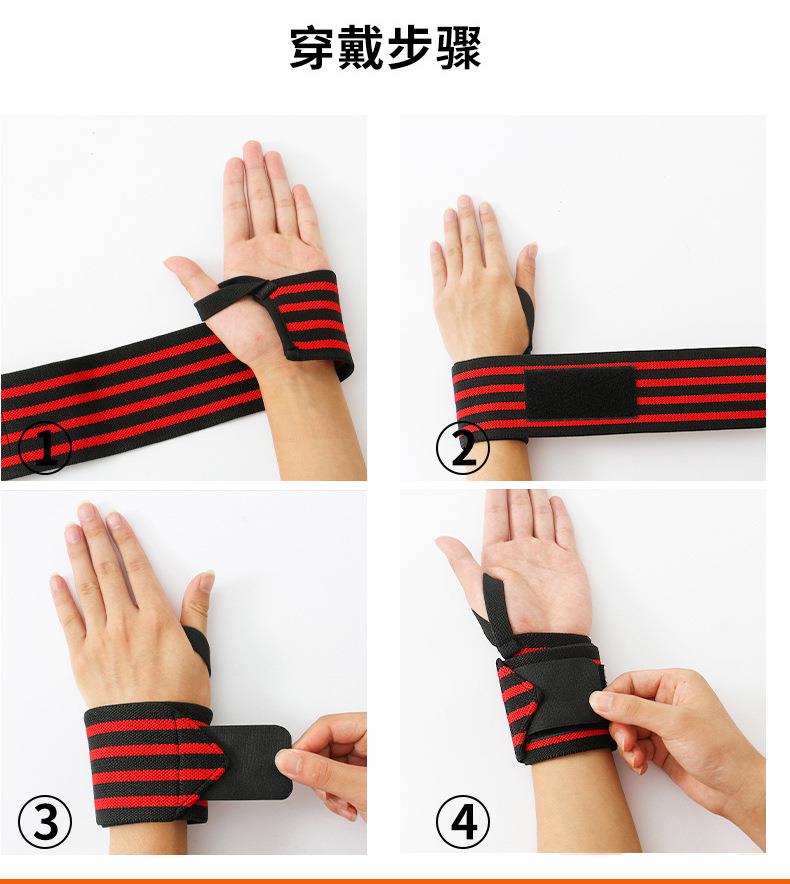 穿戴步骤

①

②

③

④