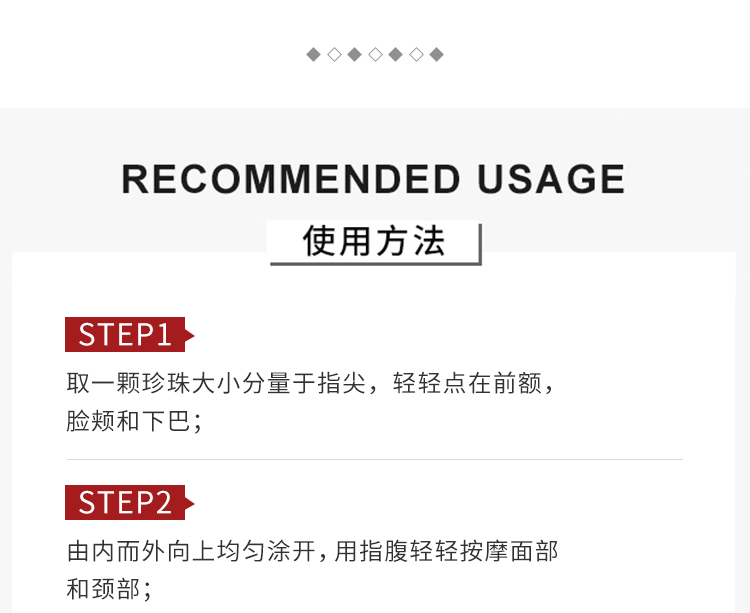 RECOMMENDED USAGE

使用方法

STEP1

取一颗珍珠大小分量于指尖，轻轻点在前额，脸颊和下巴；

STEP2

由内而外向上均匀涂开，用指腹轻轻按摩面部和颈部；