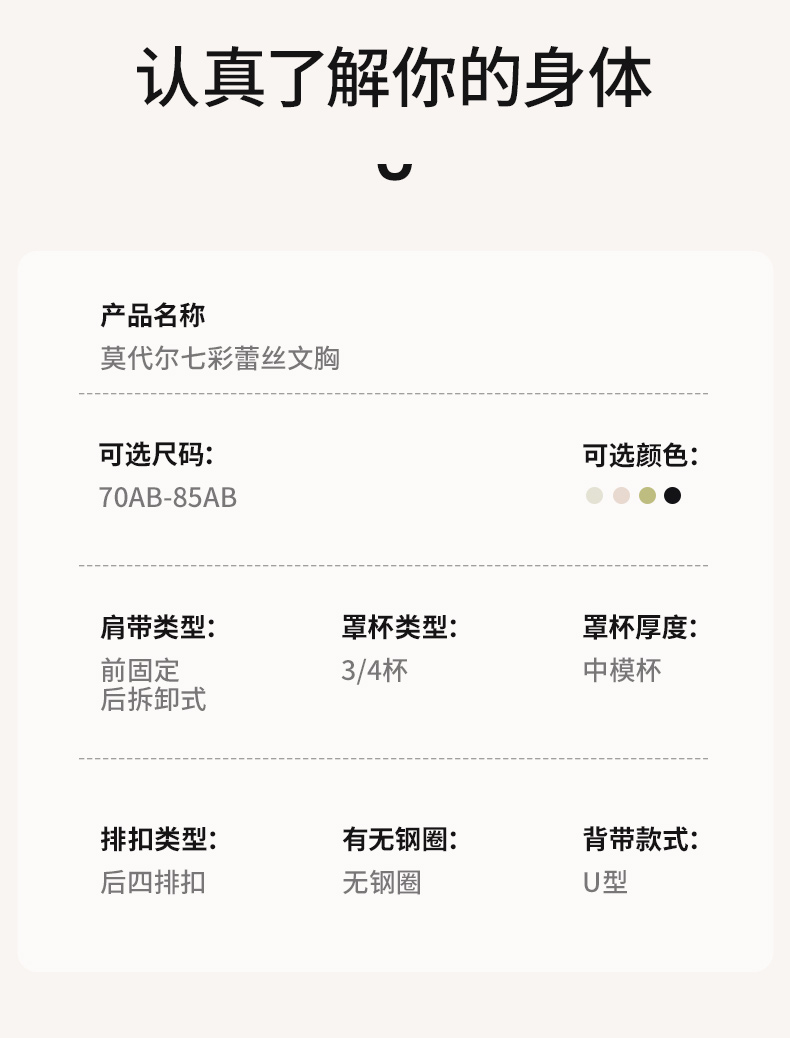 认真了解你的身体

产品名称
莫代尔七彩蕾丝文胸

可选尺码:
70AB-85AB

可选颜色:

肩带类型:
前固定
后拆卸式

罩杯类型:
3/4杯

罩杯厚度:
中模杯

排扣类型:
后四排扣

有无钢圈:
无钢圈

背带款式:
U型