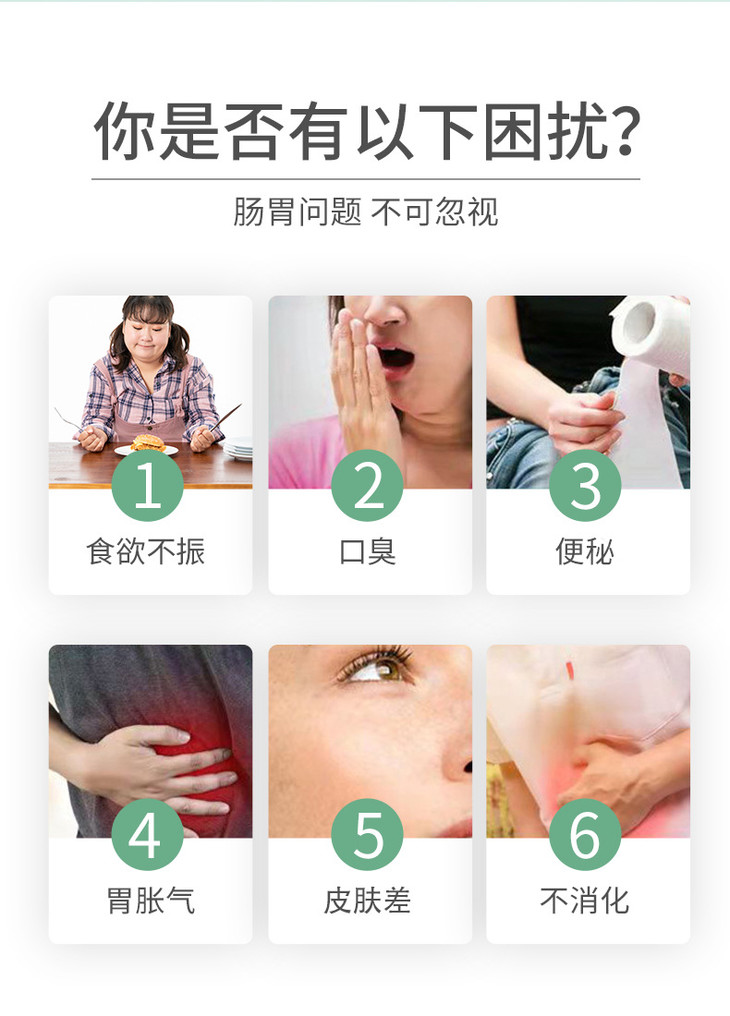 你是否有以下困扰?

肠胃问题 不可忽视

1
食欲不振

2
口臭

3
便秘

4
胃胀气

5
皮肤差

6
不消化