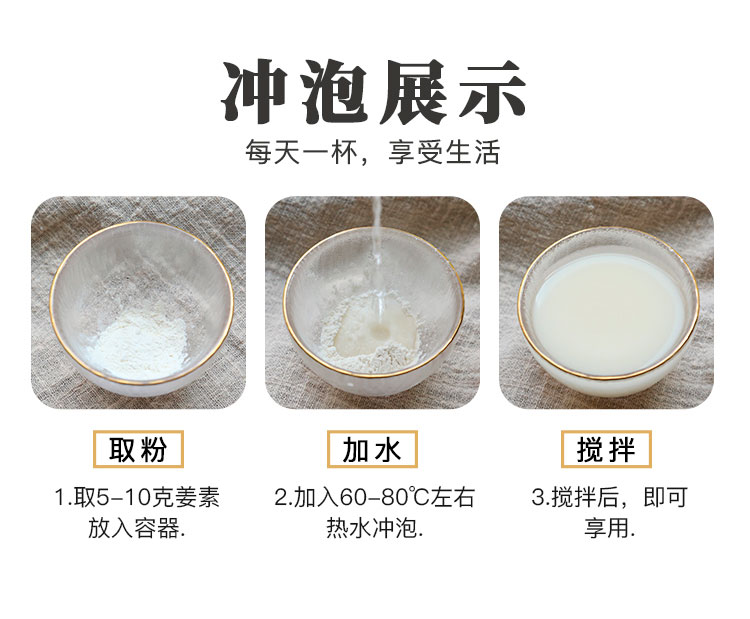 冲泡展示
每天一杯，享受生活

取粉
1.取5-10克姜素放入容器.

加水
2.加入60-80℃左右热水冲泡.

搅拌
3.搅拌后，即可享用.