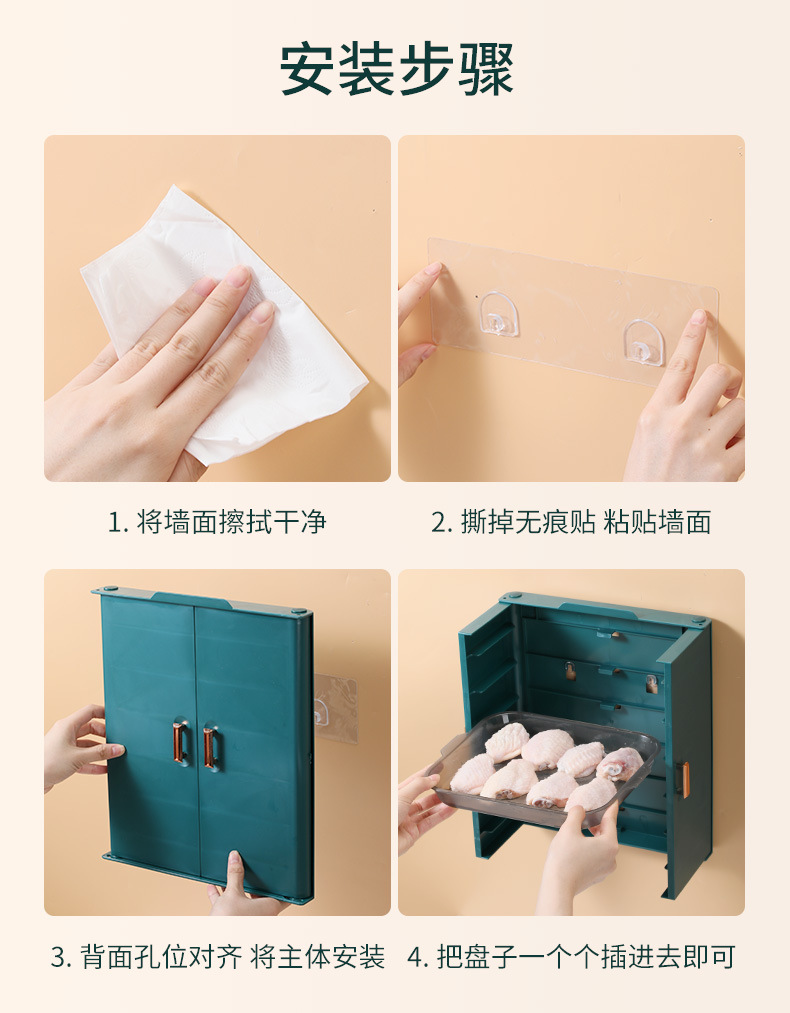 安装步骤

1. 将墙面擦拭干净

2. 撕掉无痕贴 粘贴墙面

3. 背面孔位对齐 将主体安装

4. 把盘子一个个插进去即可