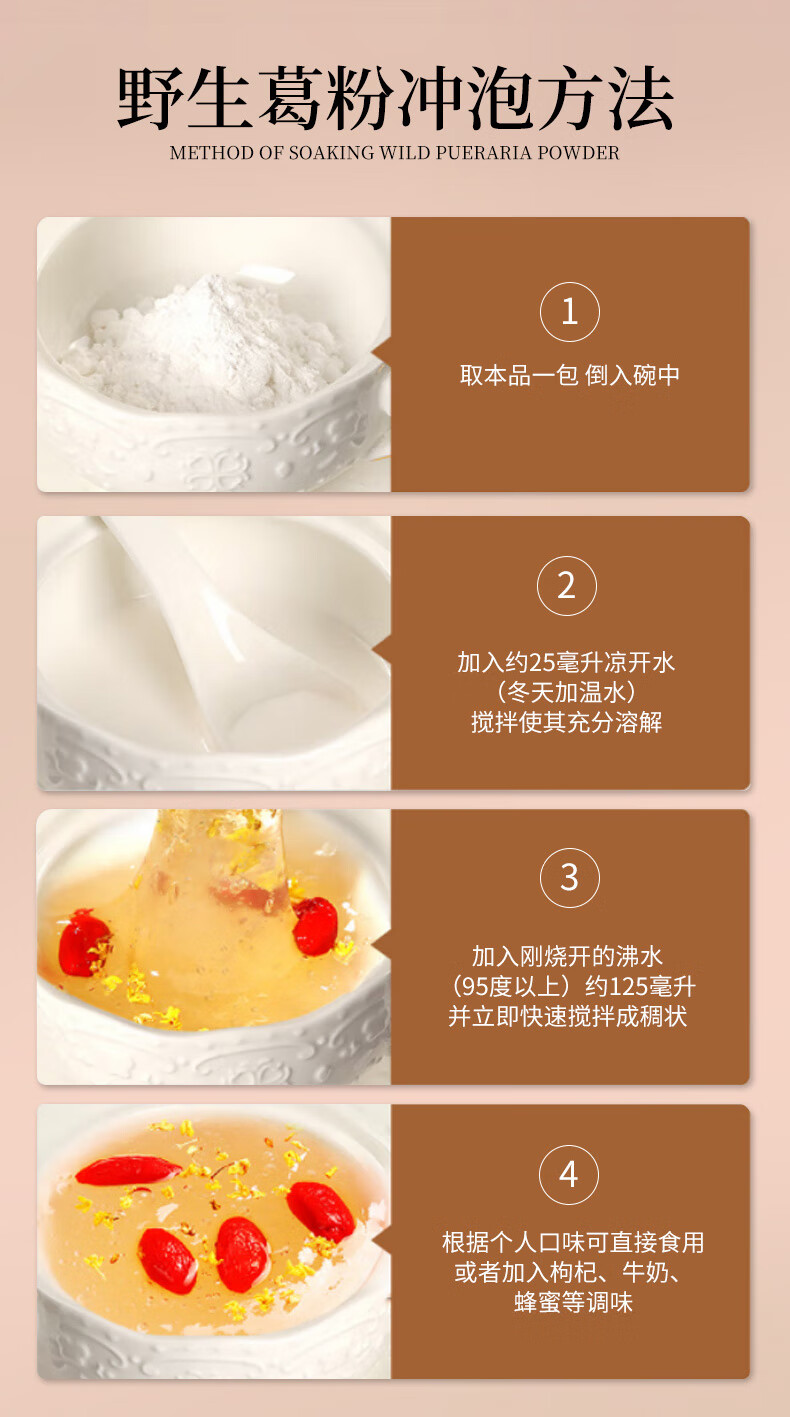 野生葛粉冲泡方法
METHOD OF SOAKING WILD PUERARIA POWDER

1
取本品一包 倒入碗中

2
加入约25毫升凉开水
（冬天加温水）
搅拌使其充分溶解

3
加入刚烧开的沸水
（95度以上）约125毫升
并立即快速搅拌成稠状

4
根据个人口味可直接食用
或者加入枸杞、牛奶、
蜂蜜等调味