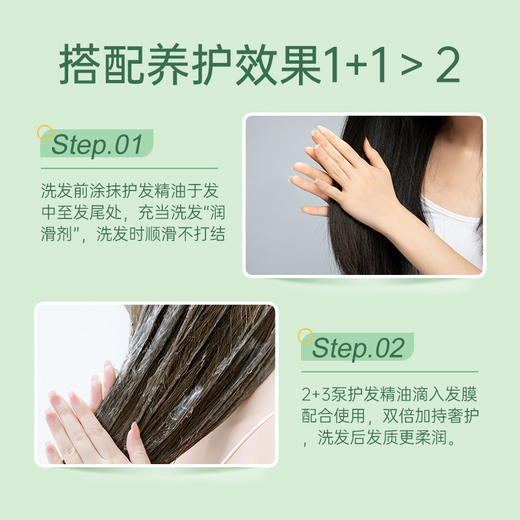 搭配养护效果1+1 > 2

Step.01

洗发前涂抹护发精油于发中至发尾处，充当洗发“润滑剂”，洗发时顺滑不打结

Step.02

2+3泵护发精油滴入发膜配合使用，双倍加持奢护，洗发后发质更柔润。