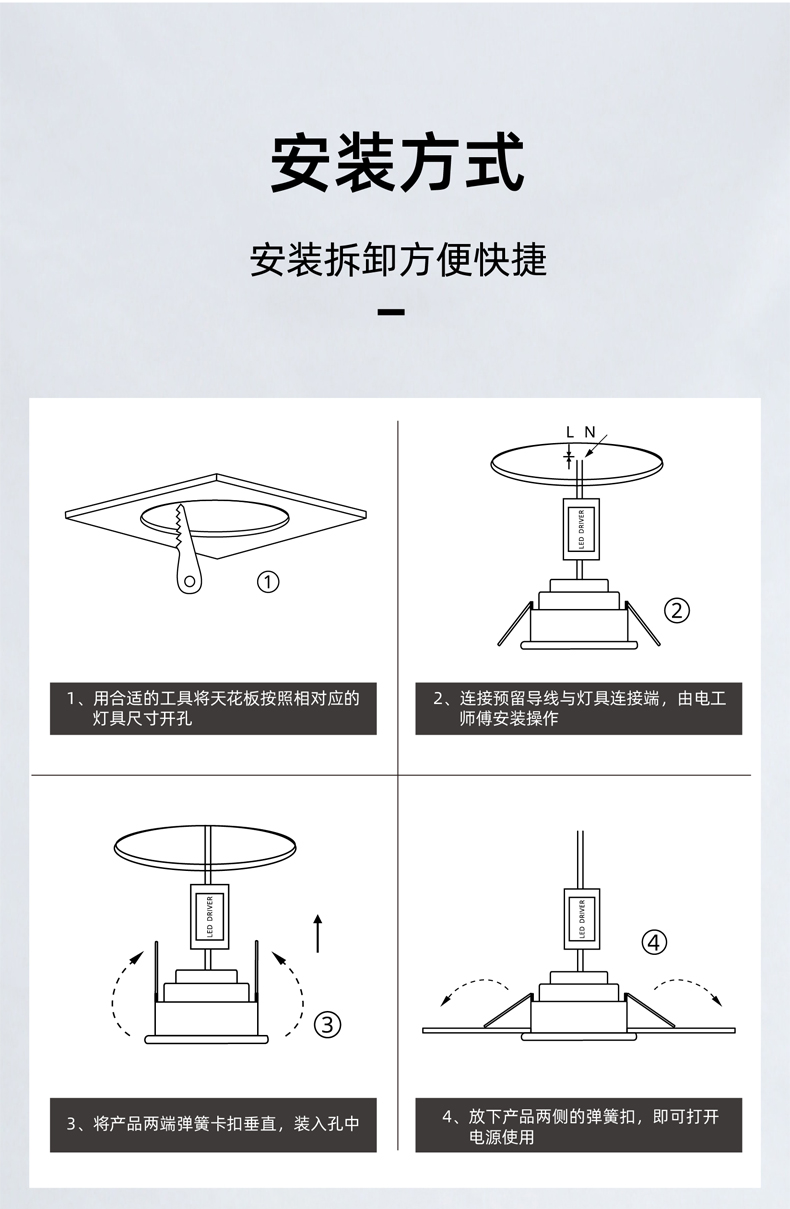 安装方式

安装拆卸方便快捷

①

1、用合适的工具将天花板按照相对应的灯具尺寸开孔

L N

LED DRIVER

②

2、连接预留导线与灯具连接端，由电工师傅安装操作

LED DRIVER

③

3、将产品两端弹簧卡扣垂直，装入孔中

LED DRIVER

④

4、放下产品两侧的弹簧扣，即可打开电源使用