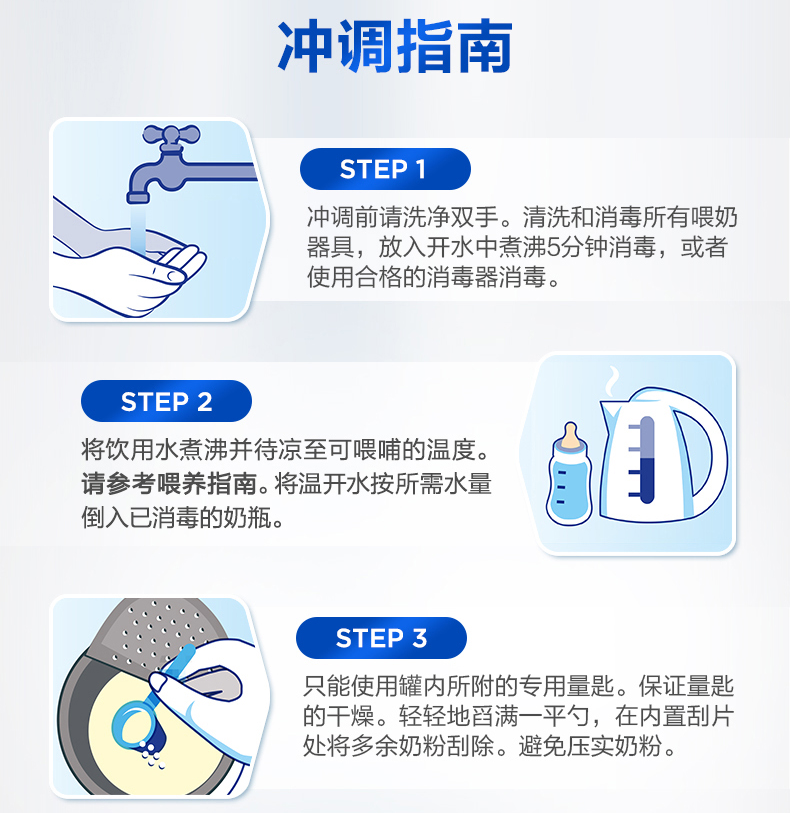 冲调指南

STEP 1

冲调前请洗净双手。清洗和消毒所有喂奶器具，放入开水中煮沸5分钟消毒，或者使用合格的消毒器消毒。

STEP 2

将饮用水煮沸并待凉至可喂哺的温度。请参考喂养指南。将温开水按所需水量倒入已消毒的奶瓶。

STEP 3

只能使用罐内所附的专用量匙。保证量匙的干燥。轻轻地舀满一平勺，在内置刮片处将多余奶粉刮除。避免压实奶粉。