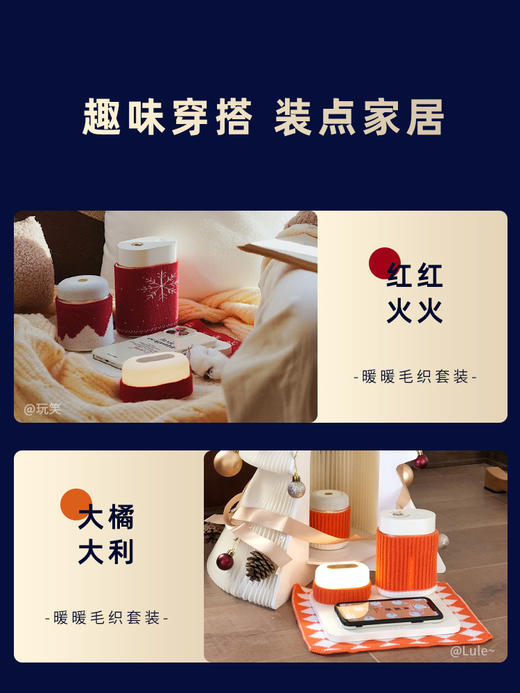 趣味穿搭 装点家居

@玩笑

红红
火火

-暖暖毛织套装-

大橘
大利

-暖暖毛织套装-

@Lule~