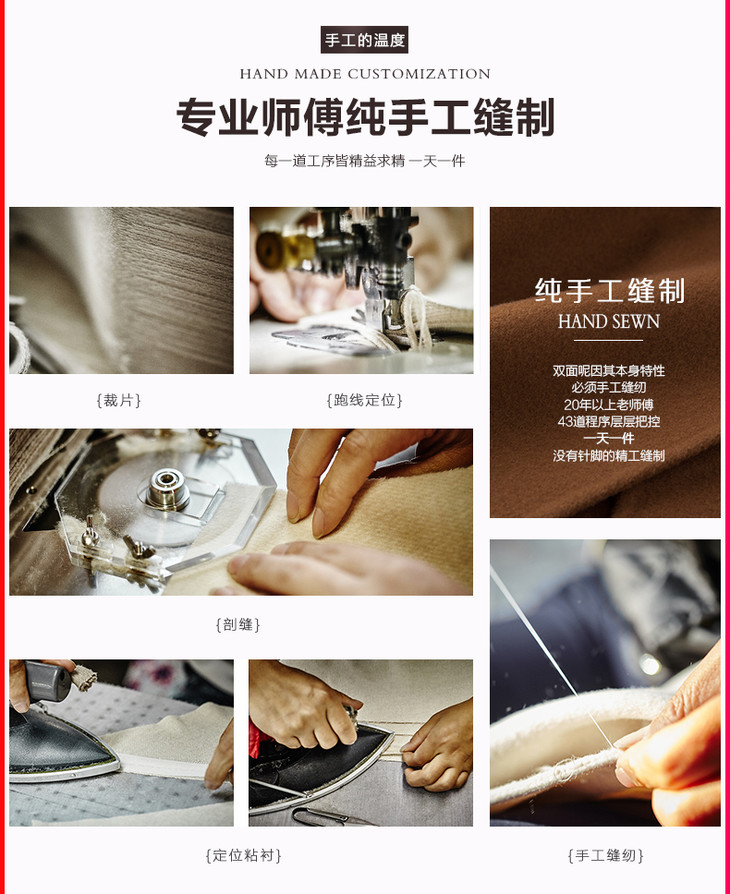 手工的温度

HAND MADE CUSTOMIZATION

专业师傅纯手工缝制

每一道工序皆精益求精 一天一件

{裁片}

{跑线定位}

纯手工缝制

HAND SEWN

双面呢因其本身特性
必须手工缝纫
20年以上老师傅
43道程序层层把控
一天一件
没有针脚的精工缝制

{剖缝}

{定位粘衬}

{手工缝纫}