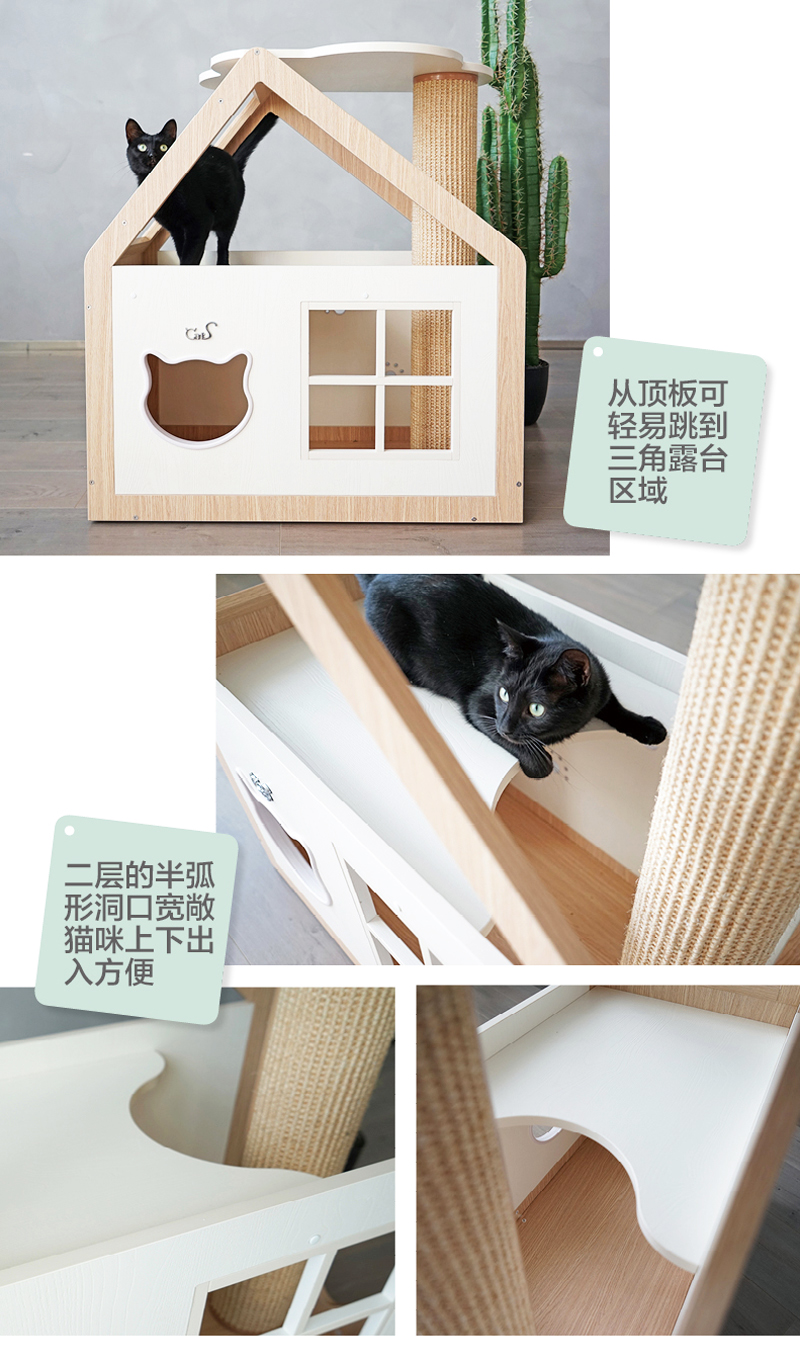 CatS

从顶板可轻易跳到三角露台区域

二层的半弧形洞口宽敞猫咪上下出入方便