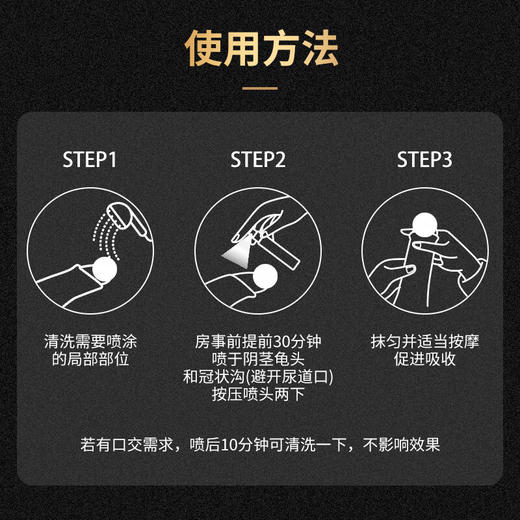 使用方法

STEP1

清洗需要喷涂的局部部位

STEP2

房事前提前30分钟喷于阴茎龟头和冠状沟(避开尿道口)按压喷头两下

STEP3

抹匀并适当按摩促进吸收

若有口交需求，喷后10分钟可清洗一下，不影响效果