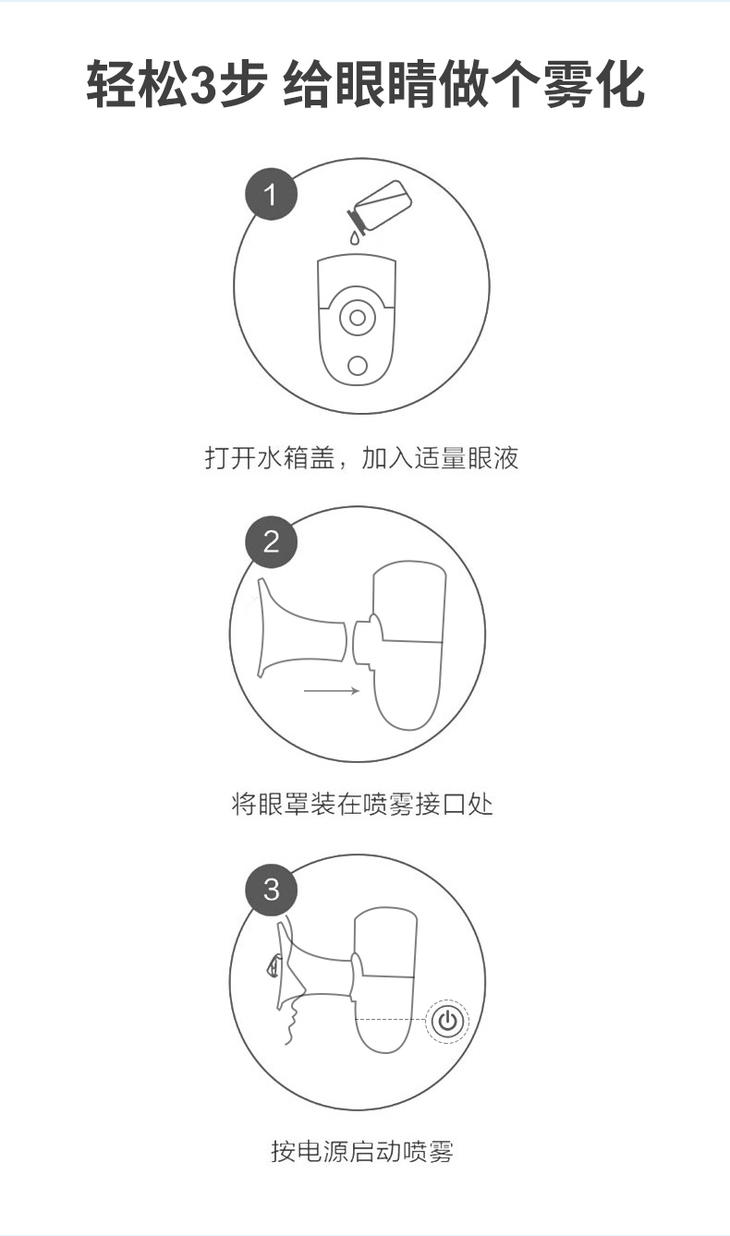 轻松3步 给眼睛做个雾化

1

打开水箱盖，加入适量眼液

2

将眼罩装在喷雾接口处

3

按电源启动喷雾