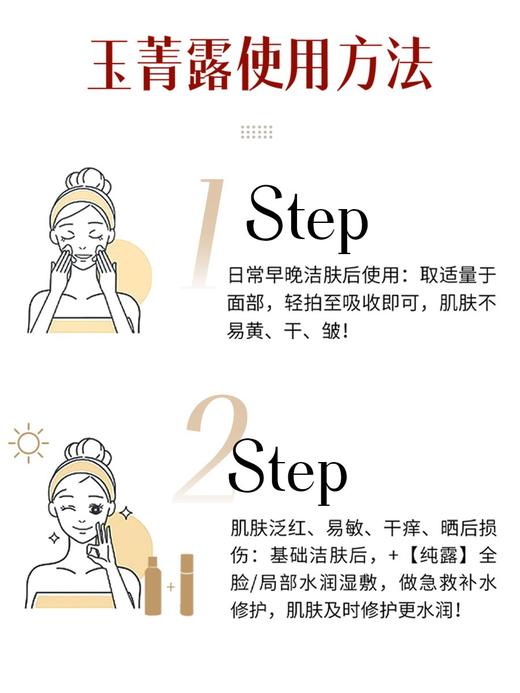 玉菁露使用方法

1 Step
日常早晚洁肤后使用：取适量于面部，轻拍至吸收即可，肌肤不易黄、干、皱！

2 Step
肌肤泛红、易敏、干痒、晒后损伤：基础洁肤后，+【纯露】全脸/局部水润湿敷，做急救补水修护，肌肤及时修护更水润！