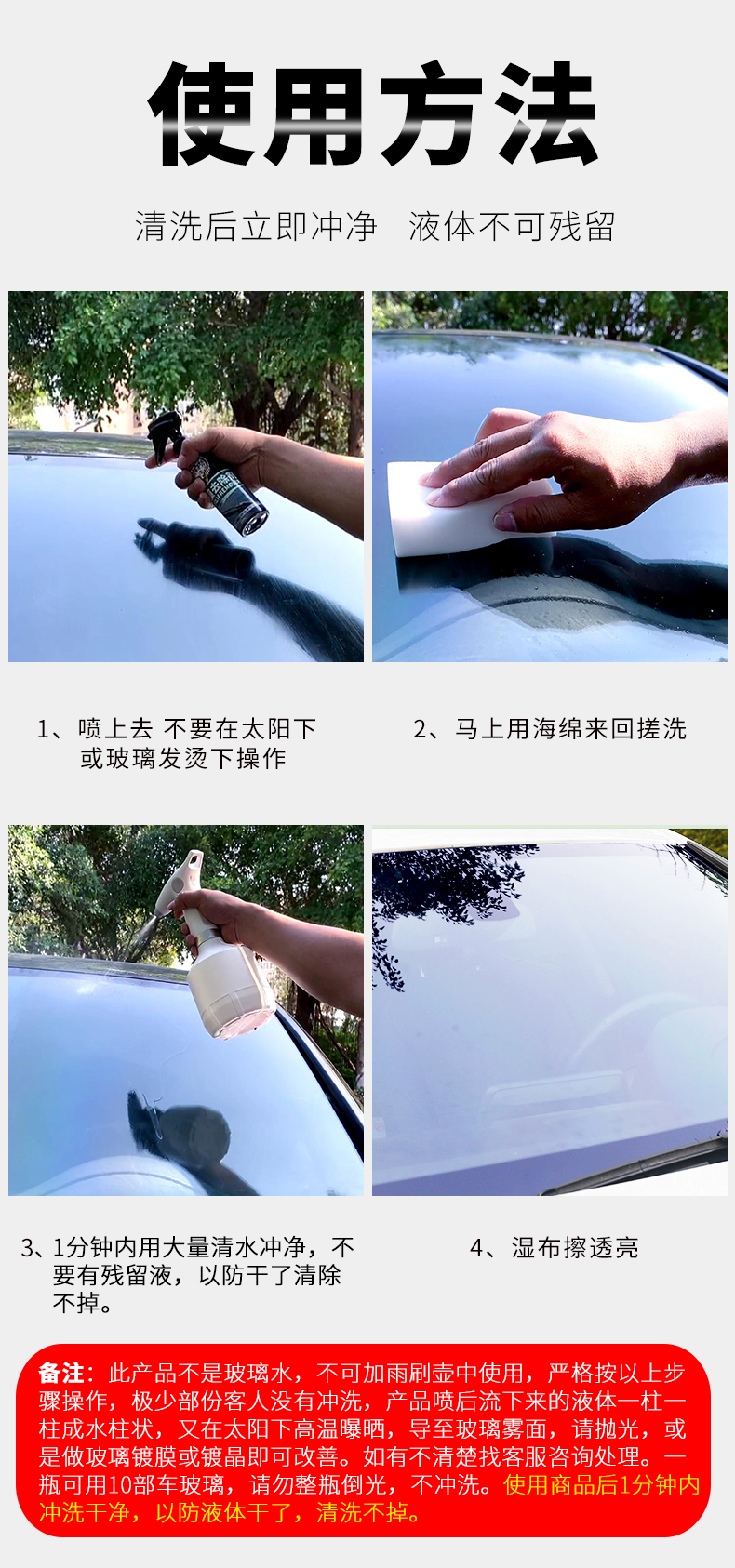 使用方法

清洗后立即冲净　液体不可残留

1、喷上去 不要在太阳下或玻璃发烫下操作

2、马上用海绵来回搓洗

3、1分钟内用大量清水冲净，不要有残留液，以防干了清除不掉。

4、湿布擦透亮

备注：此产品不是玻璃水，不可加雨刷壶中使用，严格按以上步骤操作，极少部份客人没有冲洗，产品喷后流下来的液体一柱一柱成水柱状，又在太阳下高温曝晒，导至玻璃雾面，请抛光，或是做玻璃镀膜或镀晶即可改善。如有不清楚找客服咨询处理。一瓶可用10部车玻璃，请勿整瓶倒光，不冲洗。使用商品后1分钟内冲洗干净，以防液体干了，清洗不掉。