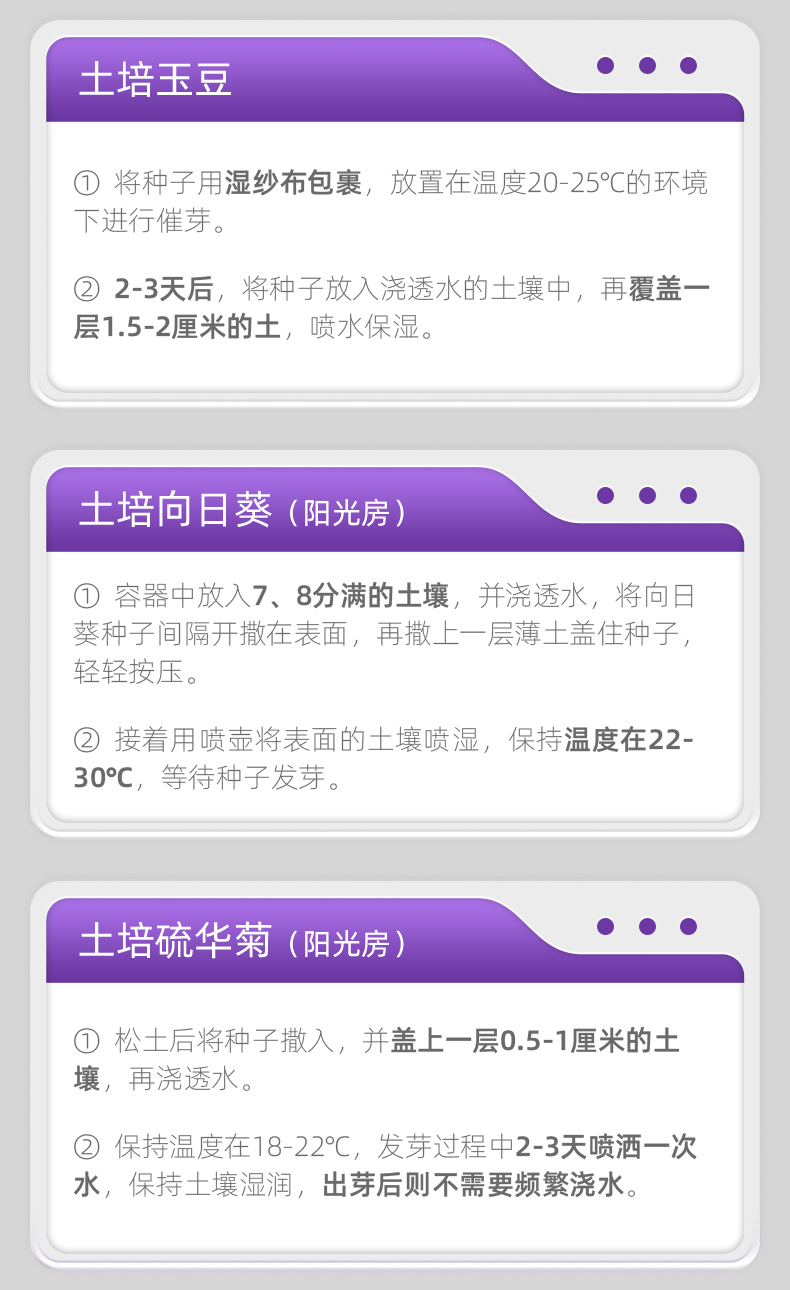 土培玉豆

① 将种子用湿纱布包裹，放置在温度20-25℃的环境下进行催芽。

② 2-3天后，将种子放入浇透水的土壤中，再覆盖一层1.5-2厘米的土，喷水保湿。

土培向日葵（阳光房）

① 容器中放入7、8分满的土壤，并浇透水，将向日葵种子间隔开撒在表面，再撒上一层薄土盖住种子，轻轻按压。

② 接着用喷壶将表面的土壤喷湿，保持温度在22-30℃，等待种子发芽。

土培硫华菊（阳光房）

① 松土后将种子撒入，并盖上一层0.5-1厘米的土壤，再浇透水。

② 保持温度在18-22℃，发芽过程中2-3天喷洒一次水，保持土壤湿润，出芽后则不需要频繁浇水。