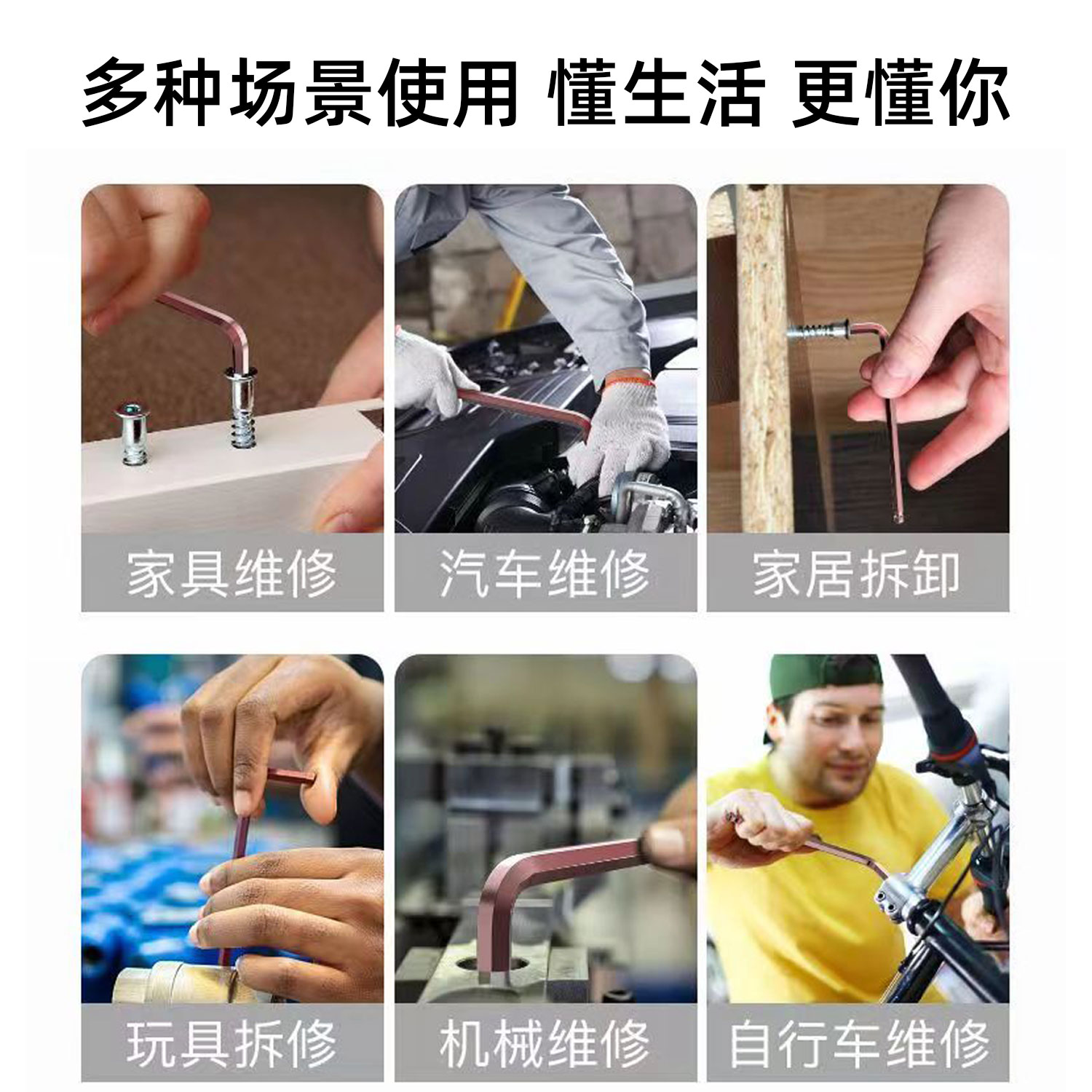 多种场景使用 懂生活 更懂你

家具维修

汽车维修

家居拆卸

玩具拆修

机械维修

自行车维修