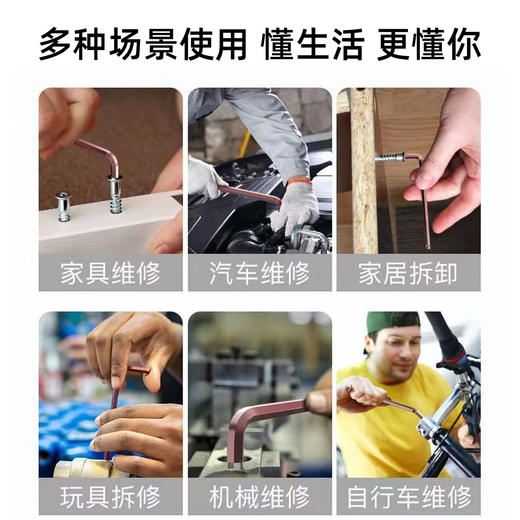 多种场景使用 懂生活 更懂你

家具维修

汽车维修

家居拆卸

玩具拆修

机械维修

自行车维修