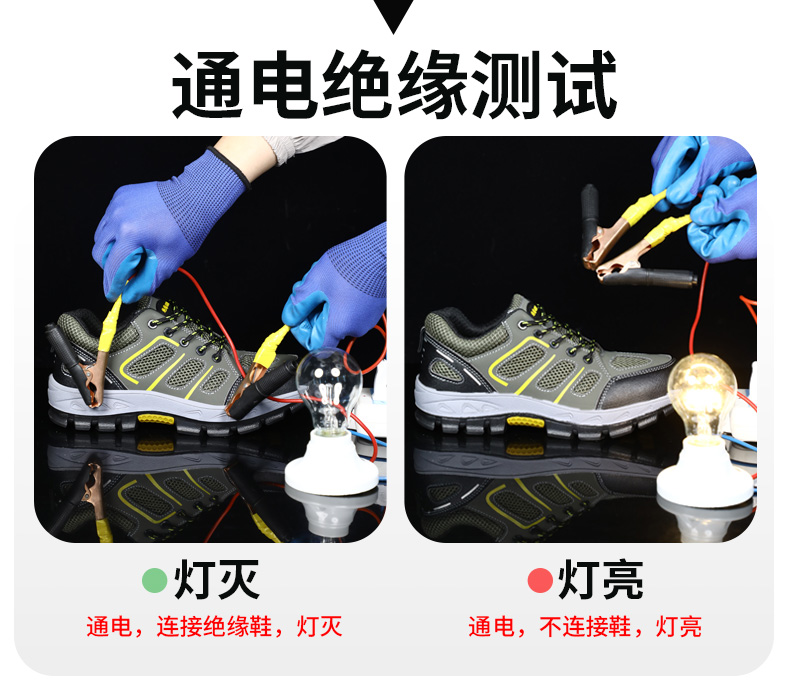 通电绝缘测试

灯灭

通电，连接绝缘鞋，灯灭

灯亮

通电，不连接鞋，灯亮