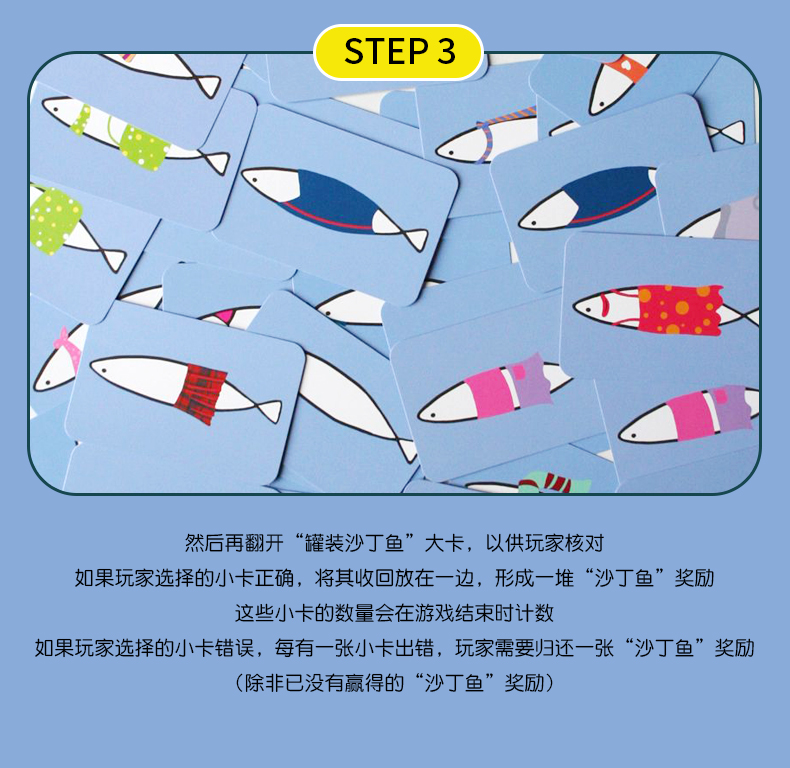 STEP 3

然后再翻开“罐装沙丁鱼”大卡，以供玩家核对
如果玩家选择的小卡正确，将其收回放在一边，形成一堆“沙丁鱼”奖励
这些小卡的数量会在游戏结束时计数
如果玩家选择的小卡错误，每有一张小卡出错，玩家需要归还一张“沙丁鱼”奖励
（除非已没有赢得的“沙丁鱼”奖励）