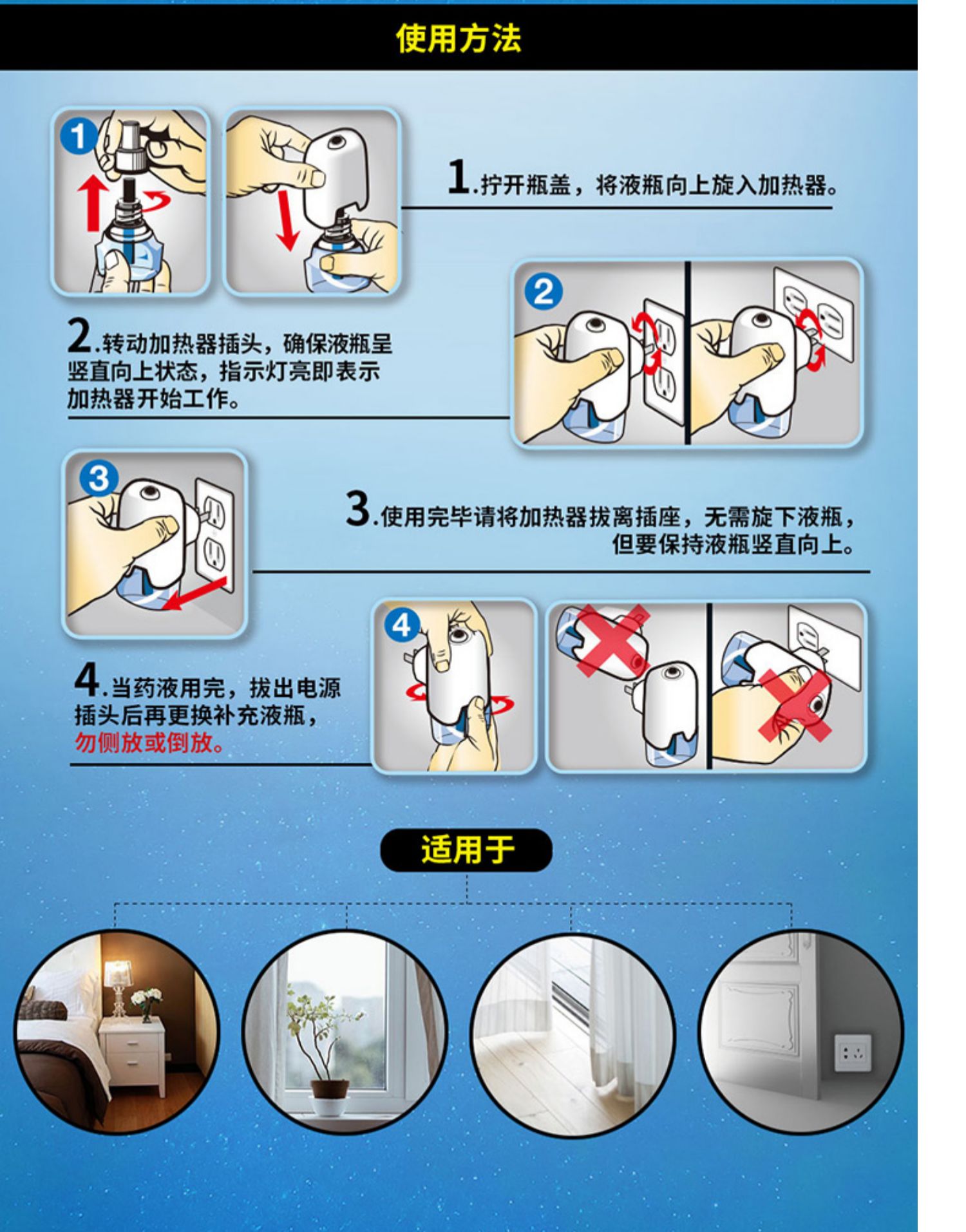 使用方法

1

1.拧开瓶盖，将液瓶向上旋入加热器。

2

2.转动加热器插头，确保液瓶呈竖直向上状态，指示灯亮即表示加热器开始工作。

3

3.使用完毕请将加热器拔离插座，无需旋下液瓶，但要保持液瓶竖直向上。

4

4.当药液用完，拔出电源插头后再更换补充液瓶，勿侧放或倒放。

适用于