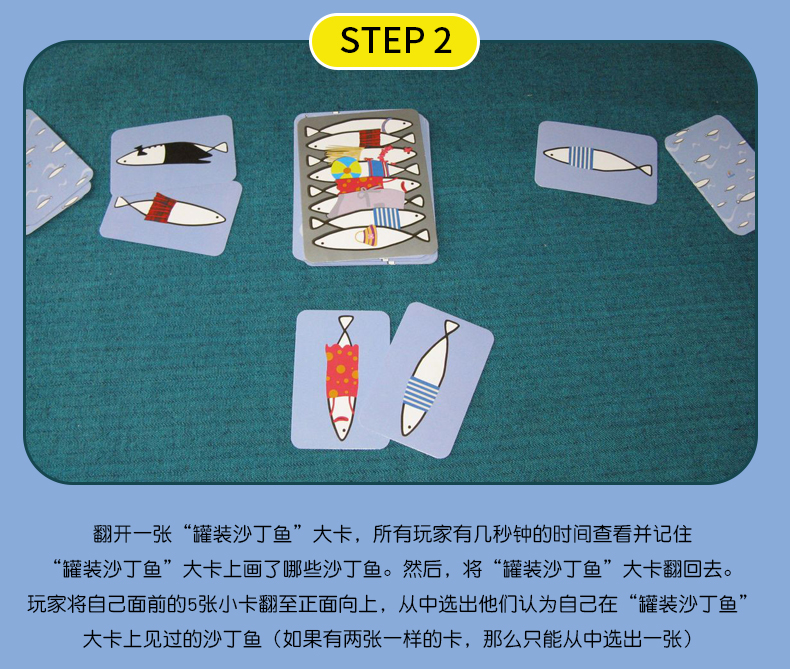 STEP 2

翻开一张“罐装沙丁鱼”大卡，所有玩家有几秒钟的时间查看并记住“罐装沙丁鱼”大卡上画了哪些沙丁鱼。然后，将“罐装沙丁鱼”大卡翻回去。玩家将自己面前的5张小卡翻至正面向上，从中选出他们认为自己在“罐装沙丁鱼”大卡上见过的沙丁鱼（如果有两张一样的卡，那么只能从中选出一张）