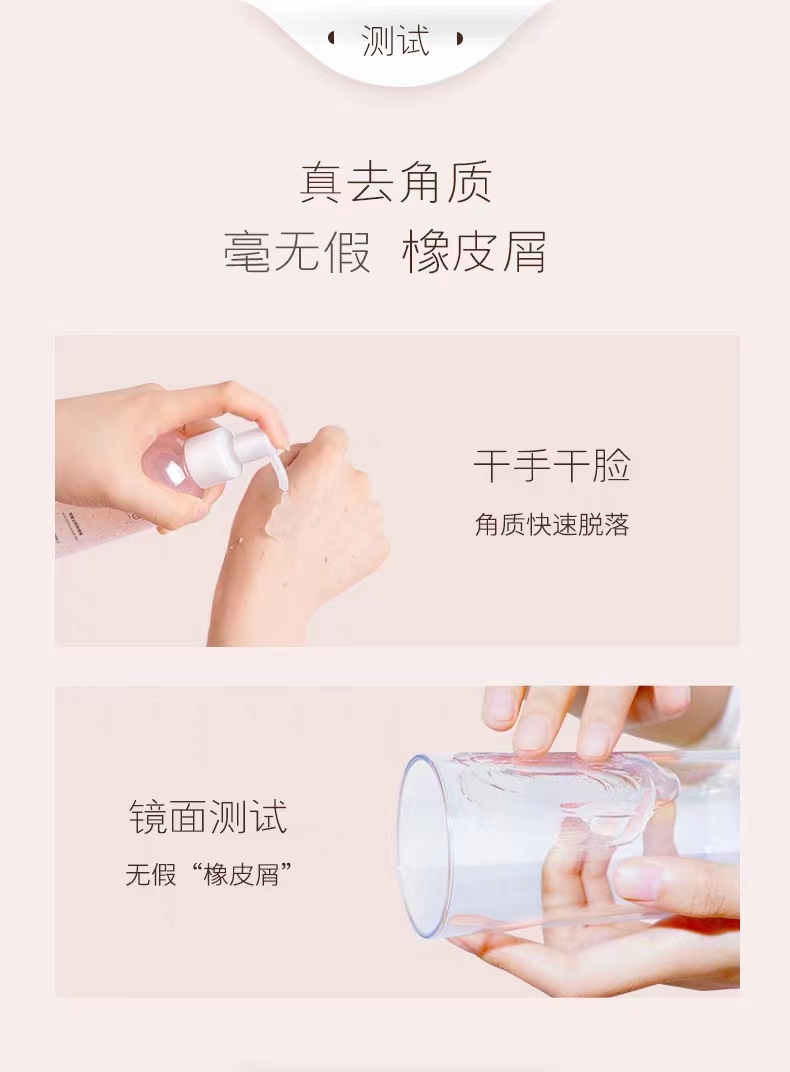 测试

真去角质
毫无假 橡皮屑

干手干脸
角质快速脱落

镜面测试
无假“橡皮屑”