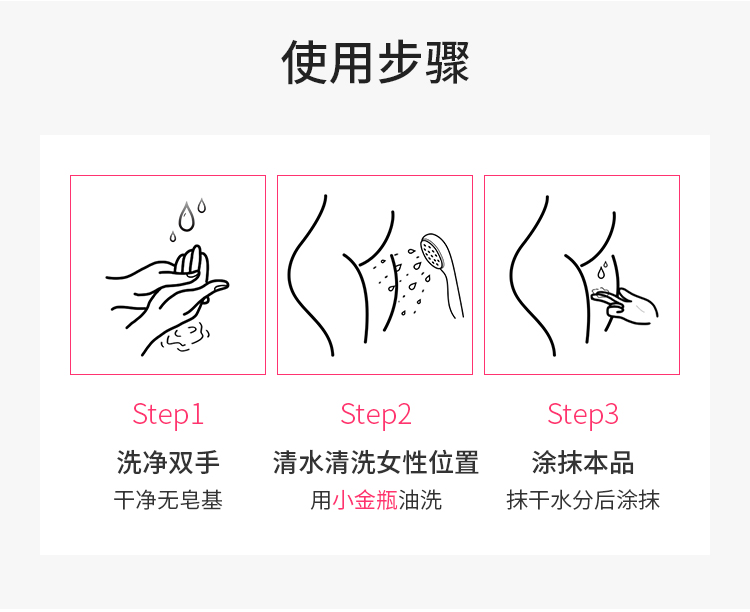 使用步骤

Step1
洗净双手
干净无皂基

Step2
清水清洗女性位置
用小金瓶油洗

Step3
涂抹本品
抹干水分后涂抹