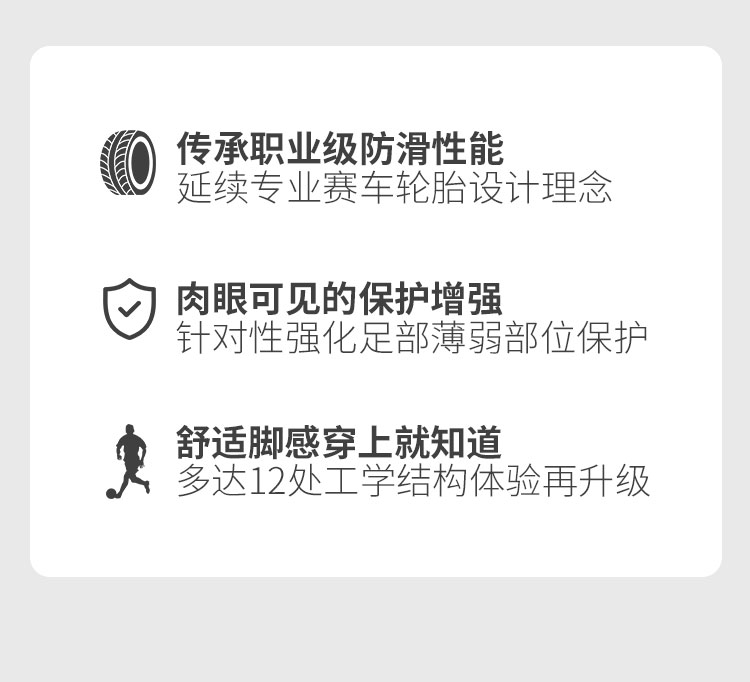 传承职业级防滑性能
延续专业赛车轮胎设计理念

肉眼可见的保护增强
针对性强化足部薄弱部位保护

舒适脚感穿上就知道
多达12处工学结构体验再升级