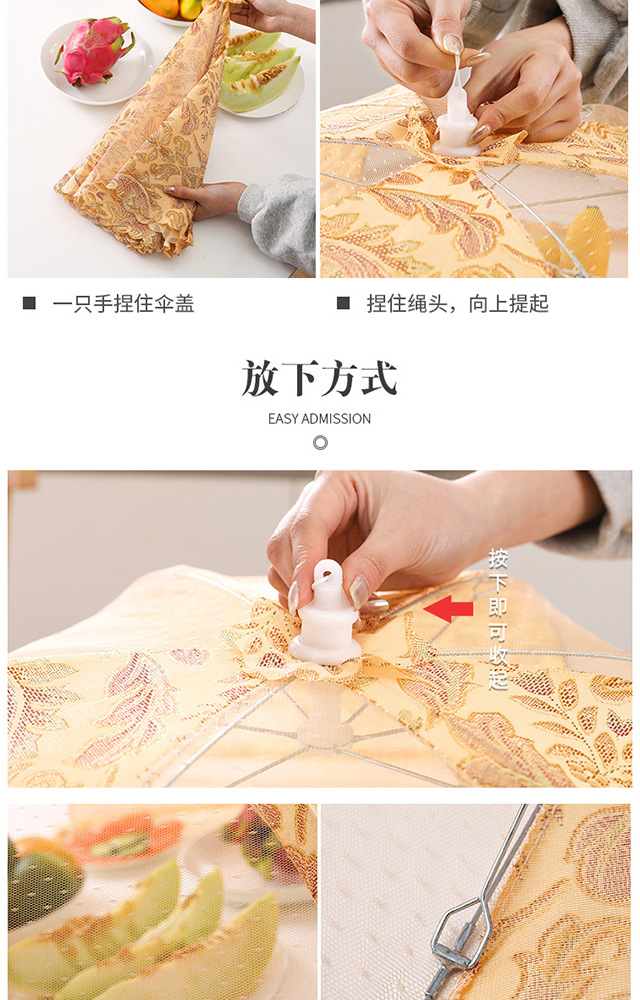 ■ 一只手捏住伞盖

■ 捏住绳头，向上提起

放下方式

EASY ADMISSION

按下即可收起