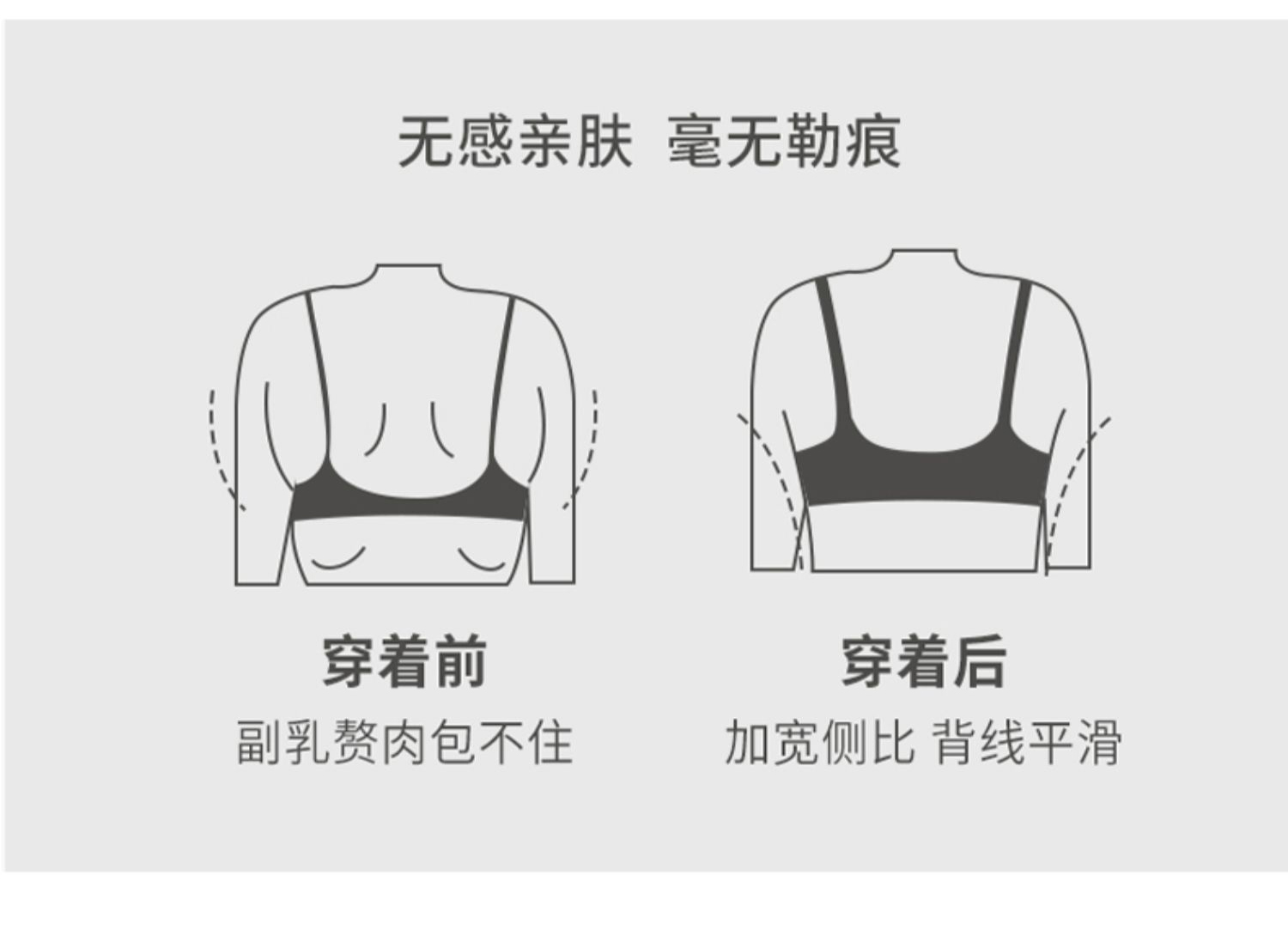 无感亲肤 毫无勒痕

穿着前
副乳赘肉包不住

穿着后
加宽侧比 背线平滑