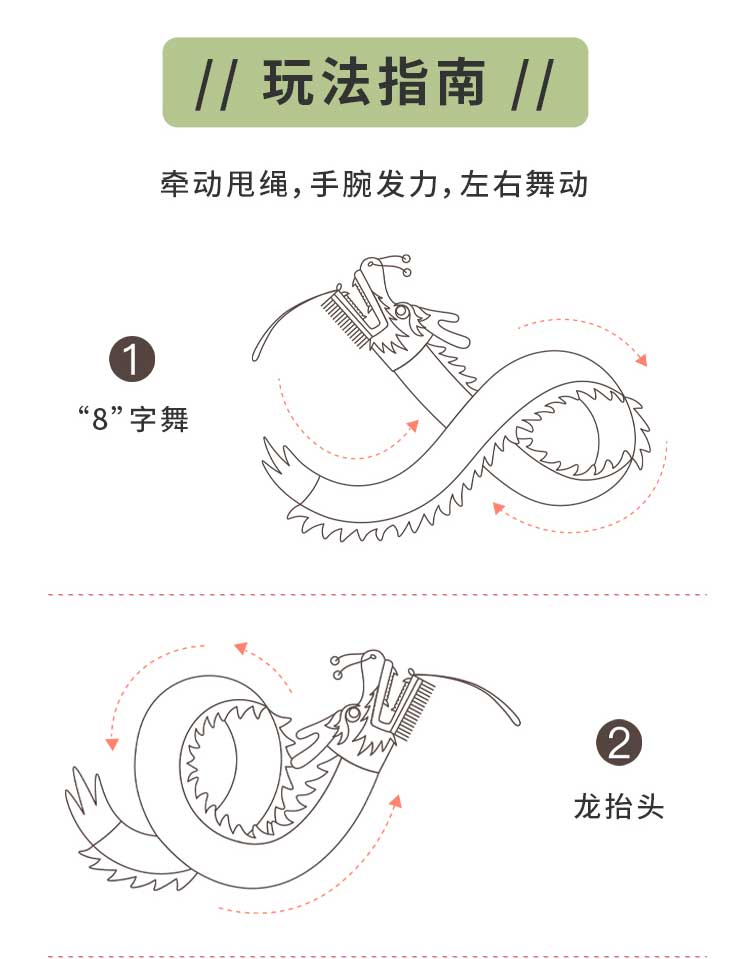 // 玩法指南 //

牵动甩绳，手腕发力，左右舞动

1

“8”字舞

2

龙抬头