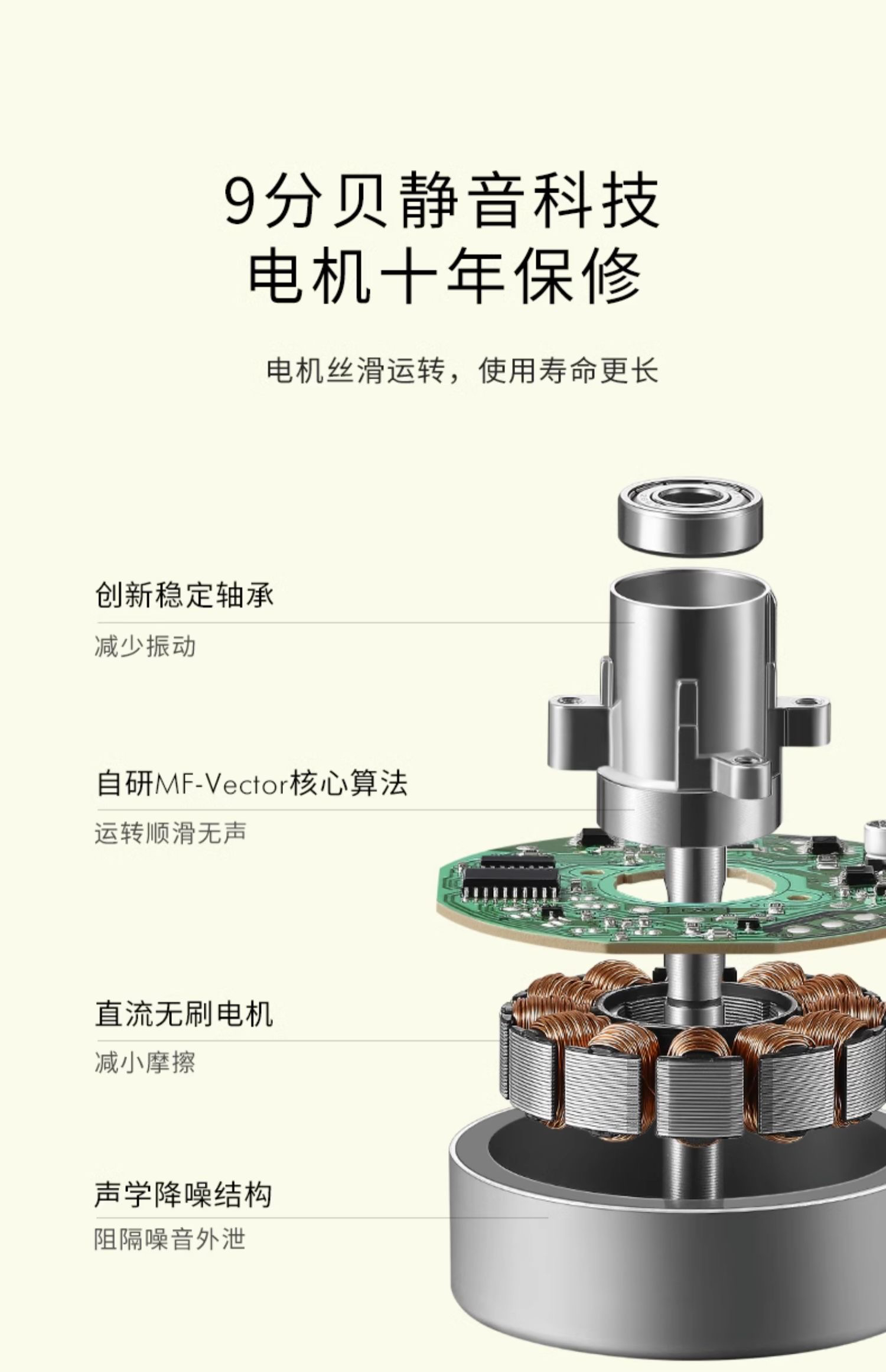 9分贝静音科技
电机十年保修

电机丝滑运转，使用寿命更长

创新稳定轴承

减少振动

自研MF-Vector核心算法

运转顺滑无声

直流无刷电机

减小摩擦

声学降噪结构

阻隔噪音外泄