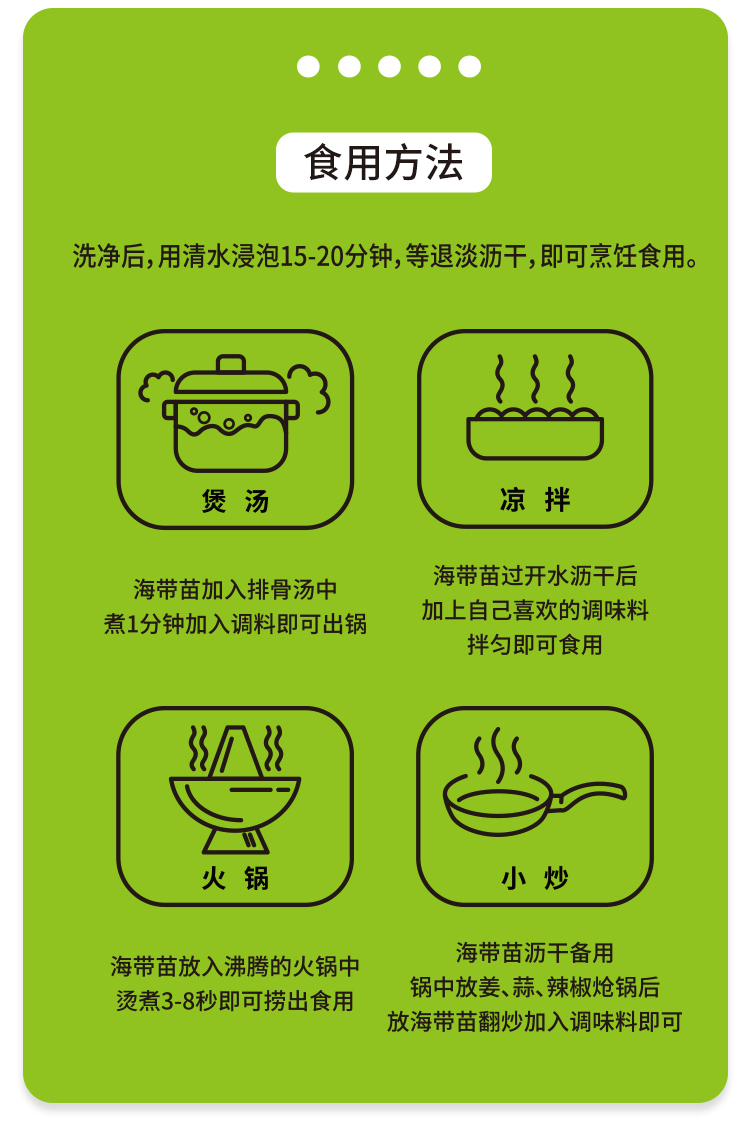 食用方法

洗净后，用清水浸泡15-20分钟，等退淡沥干，即可烹饪食用。

煲 汤

海带苗加入排骨汤中
煮1分钟加入调料即可出锅

凉 拌

海带苗过开水沥干后
加上自己喜欢的调味料
拌匀即可食用

火 锅

海带苗放入沸腾的火锅中
烫煮3-8秒即可捞出食用

小 炒

海带苗沥干备用
锅中放姜、蒜、辣椒炝锅后
放海带苗翻炒加入调味料即可