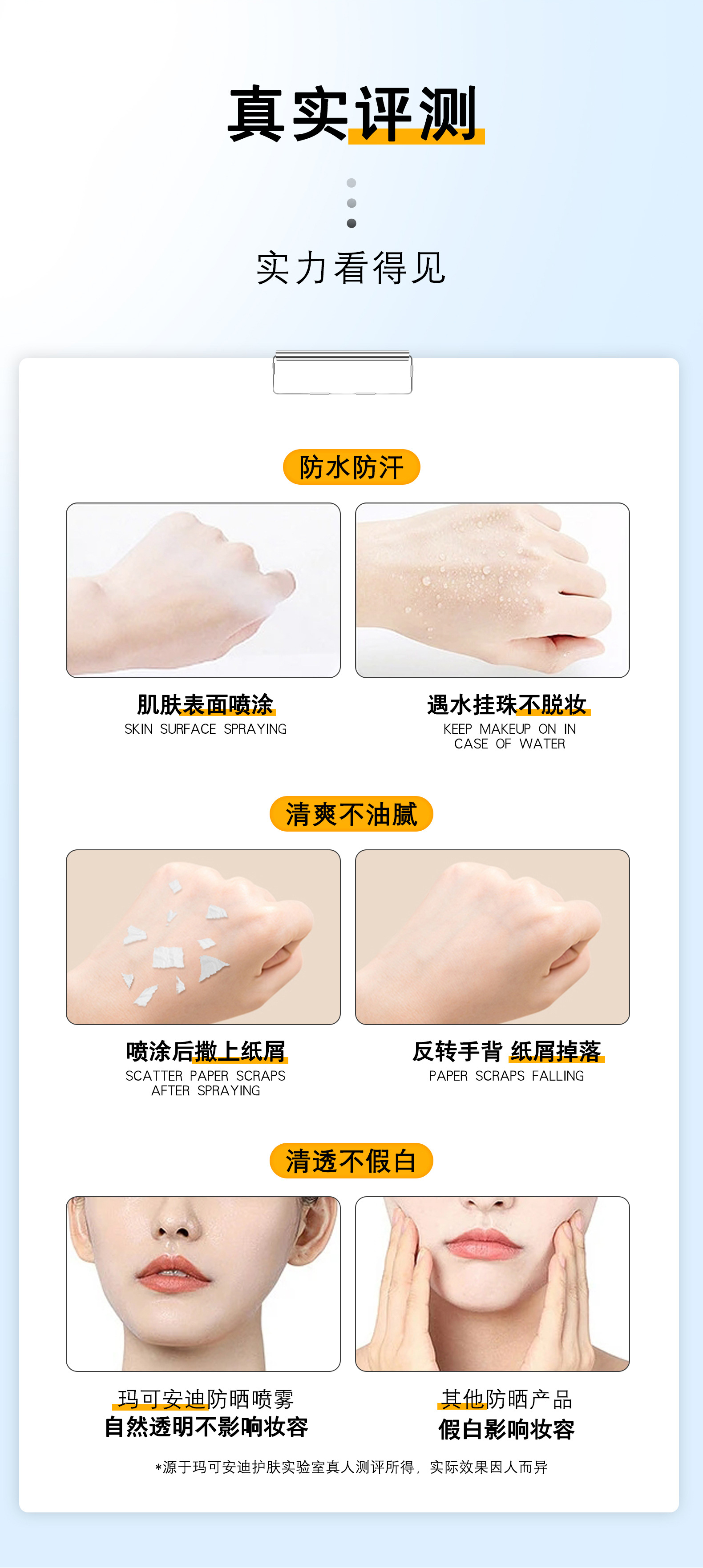 真实评测

实力看得见

防水防汗

肌肤表面喷涂
SKIN SURFACE SPRAYING

遇水挂珠不脱妆
KEEP MAKEUP ON IN CASE OF WATER

清爽不油腻

喷涂后撒上纸屑
SCATTER PAPER SCRAPS AFTER SPRAYING

反转手背 纸屑掉落
PAPER SCRAPS FALLING

清透不假白

玛可安迪防晒喷雾
自然透明不影响妆容

其他防晒产品
假白影响妆容

*源于玛可安迪护肤实验室真人测评所得，实际效果因人而异