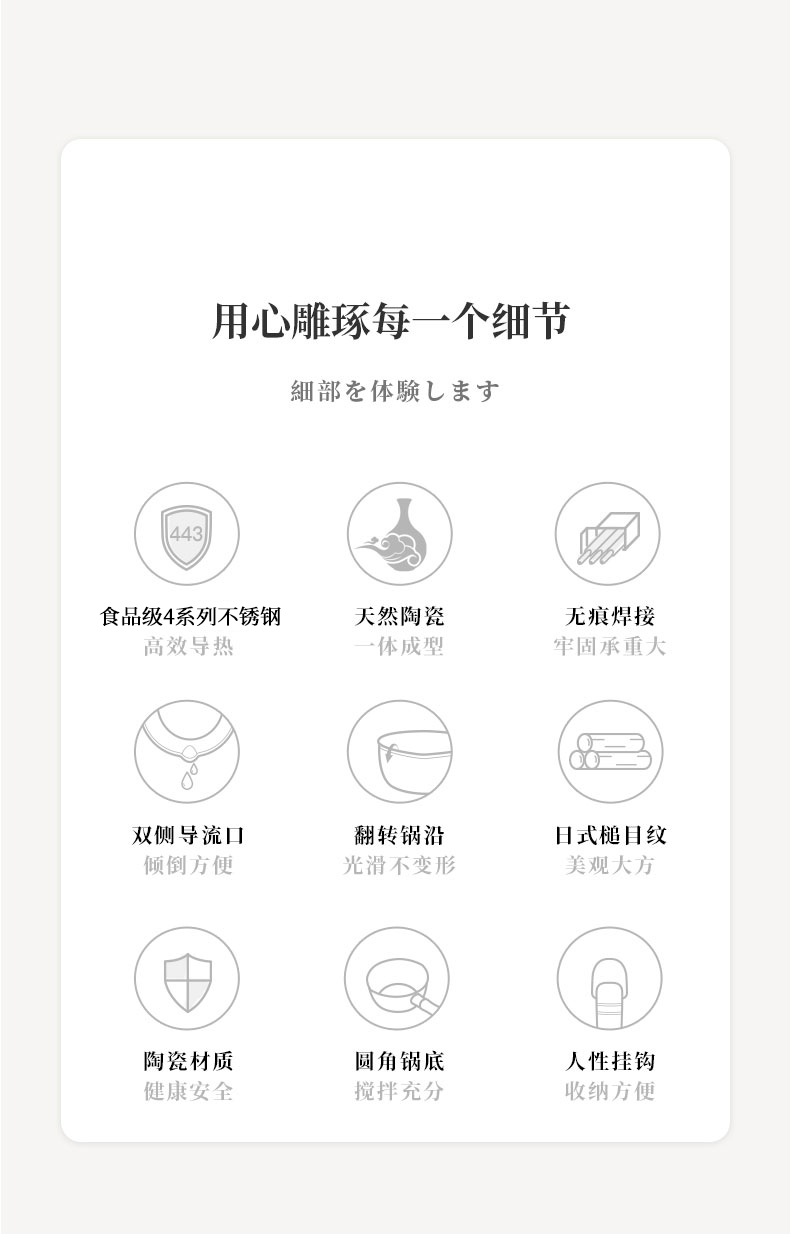 用心雕琢每一个细节

細部を体験します

443

食品级4系列不锈钢
高效导热

天然陶瓷
一体成型

无痕焊接
牢固承重大

双侧导流口
倾倒方便

翻转锅沿
光滑不变形

日式槌目纹
美观大方

陶瓷材质
健康安全

圆角锅底
搅拌充分

人性挂钩
收纳方便