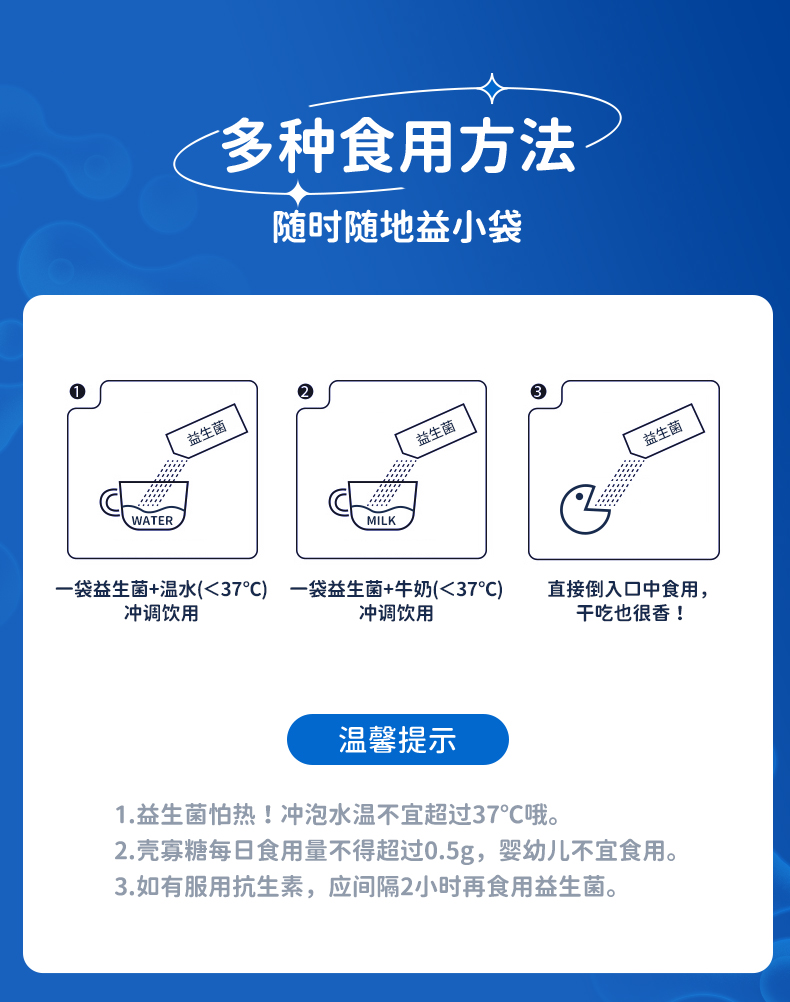 多种食用方法

随时随地益小袋

❶

益生菌

WATER

一袋益生菌+温水(<37°C)
冲调饮用

❷

益生菌

MILK

一袋益生菌+牛奶(<37°C)
冲调饮用

❸

益生菌

直接倒入口中食用，
干吃也很香！

温馨提示

1.益生菌怕热！冲泡水温不宜超过37°C哦。
2.壳寡糖每日食用量不得超过0.5g，婴幼儿不宜食用。
3.如有服用抗生素，应间隔2小时再食用益生菌。