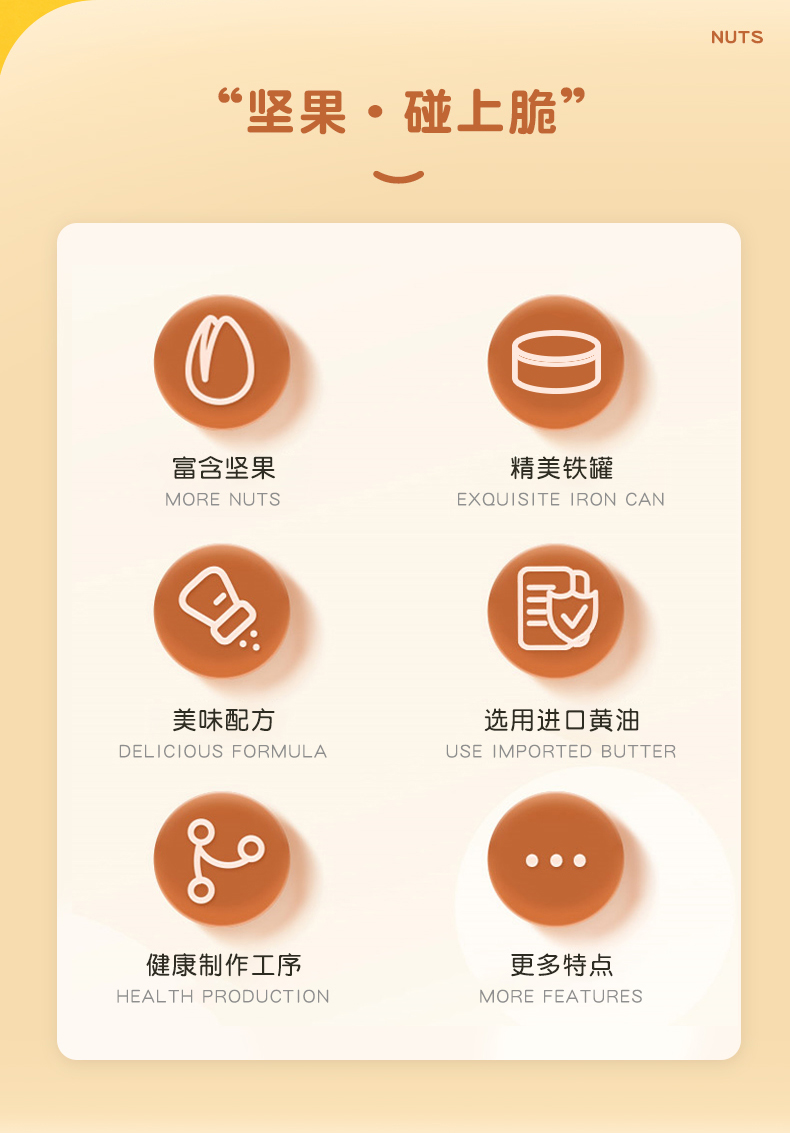 NUTS

“坚果·碰上脆”

富含坚果
MORE NUTS

精美铁罐
EXQUISITE IRON CAN

美味配方
DELICIOUS FORMULA

选用进口黄油
USE IMPORTED BUTTER

健康制作工序
HEALTH PRODUCTION

更多特点
MORE FEATURES