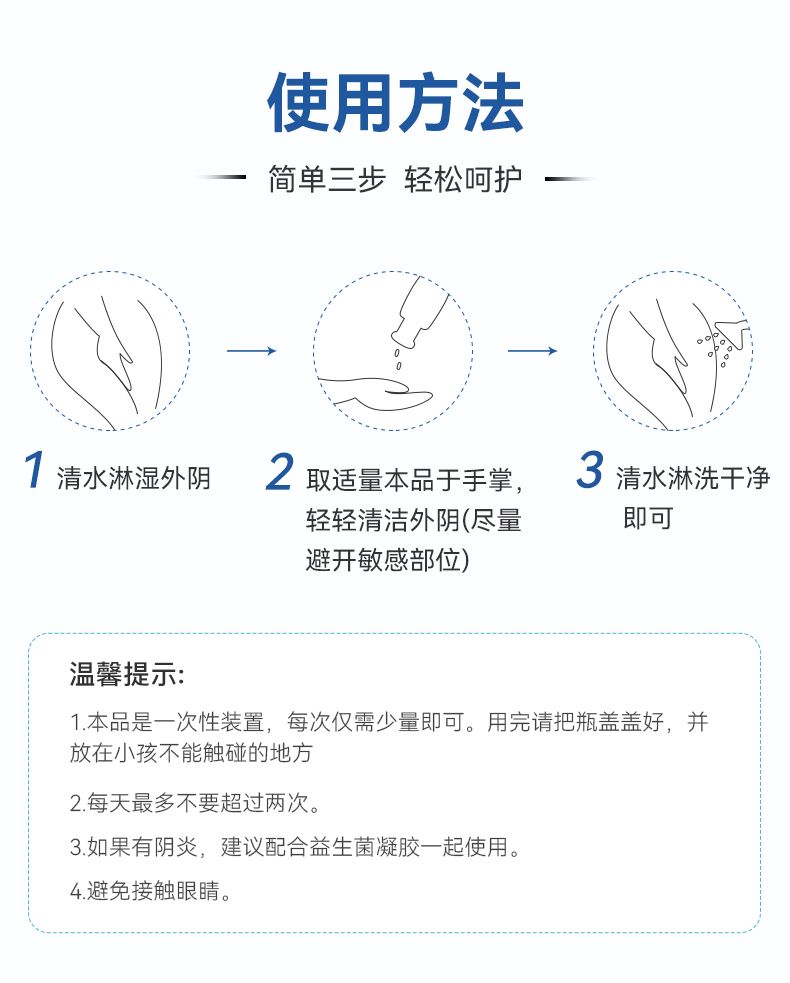 使用方法

简单三步 轻松呵护

1 清水淋湿外阴

2 取适量本品于手掌，轻轻清洁外阴(尽量避开敏感部位)

3 清水淋洗干净即可

温馨提示:

1.本品是一次性装置，每次仅需少量即可。用完请把瓶盖盖好，并放在小孩不能触碰的地方

2.每天最多不要超过两次。

3.如果有阴炎，建议配合益生菌凝胶一起使用。

4.避免接触眼睛。