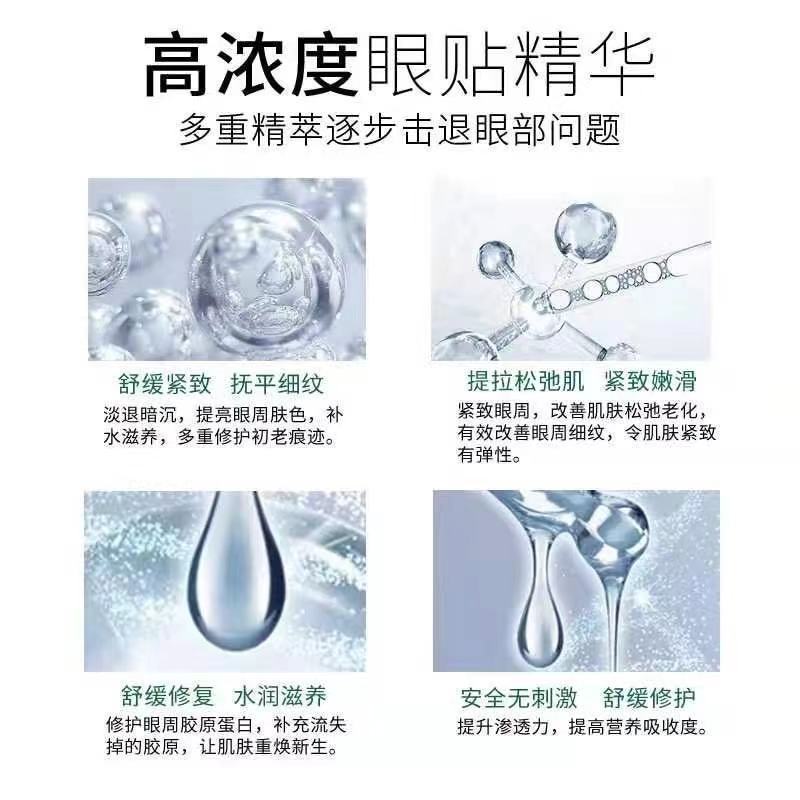 高浓度眼贴精华
多重精萃逐步击退眼部问题

舒缓紧致 抚平细纹
淡退暗沉，提亮眼周肤色，补水滋养，多重修护初老痕迹。

提拉松弛肌 紧致嫩滑
紧致眼周，改善肌肤松弛老化，有效改善眼周细纹，令肌肤紧致有弹性。

舒缓修复 水润滋养
修护眼周胶原蛋白，补充流失掉的胶原，让肌肤重焕新生。

安全无刺激 舒缓修护
提升渗透力，提高营养吸收度。