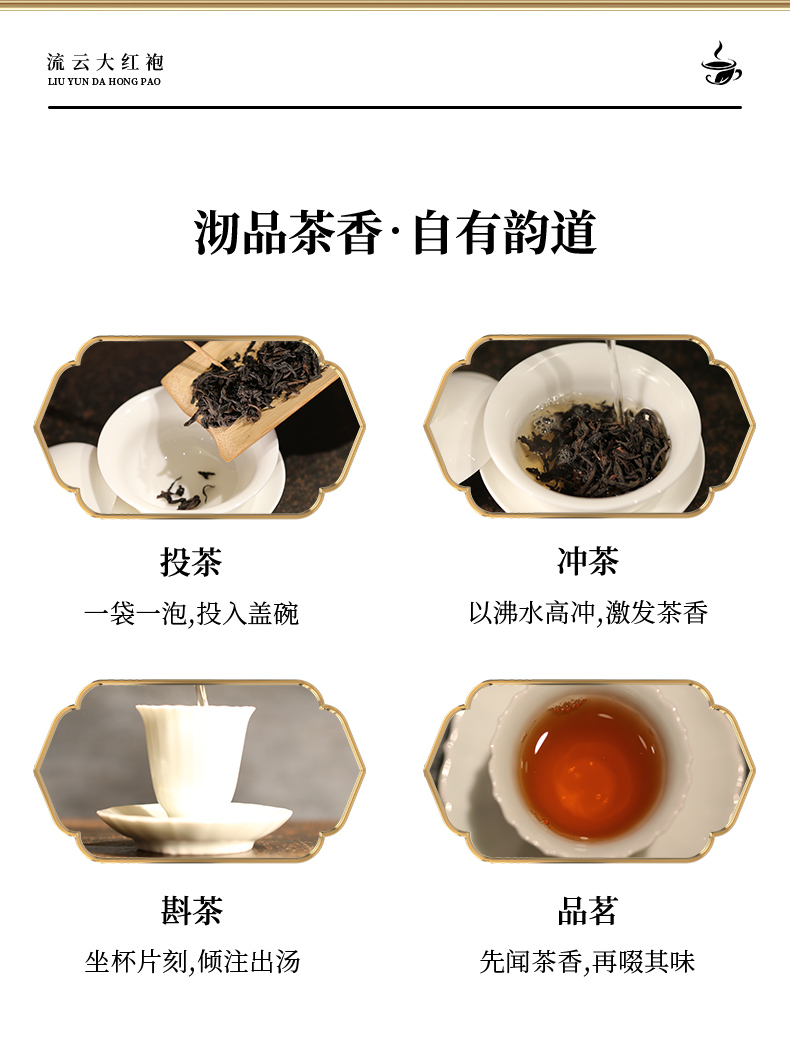 流云大红袍
LIU YUN DA HONG PAO

沏品茶香·自有韵道

投茶
一袋一泡,投入盖碗

冲茶
以沸水高冲,激发茶香

斟茶
坐杯片刻,倾注出汤

品茗
先闻茶香,再啜其味