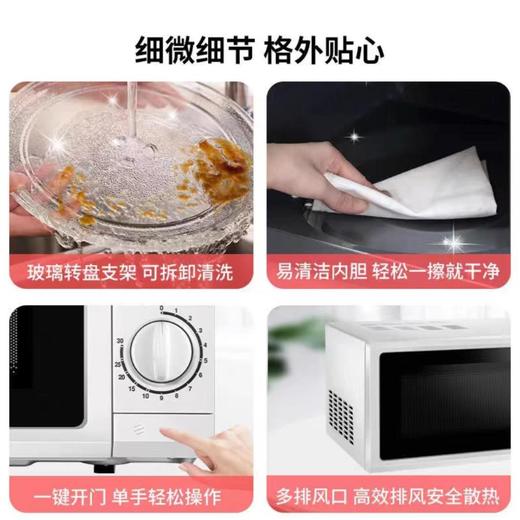 细微细节 格外贴心

玻璃转盘支架 可拆卸清洗

易清洁内胆 轻松一擦就干净

0 1 2 3 4 5 6 7 8 9 10 15 20 25 30

一键开门 单手轻松操作

多排风口 高效排风安全散热