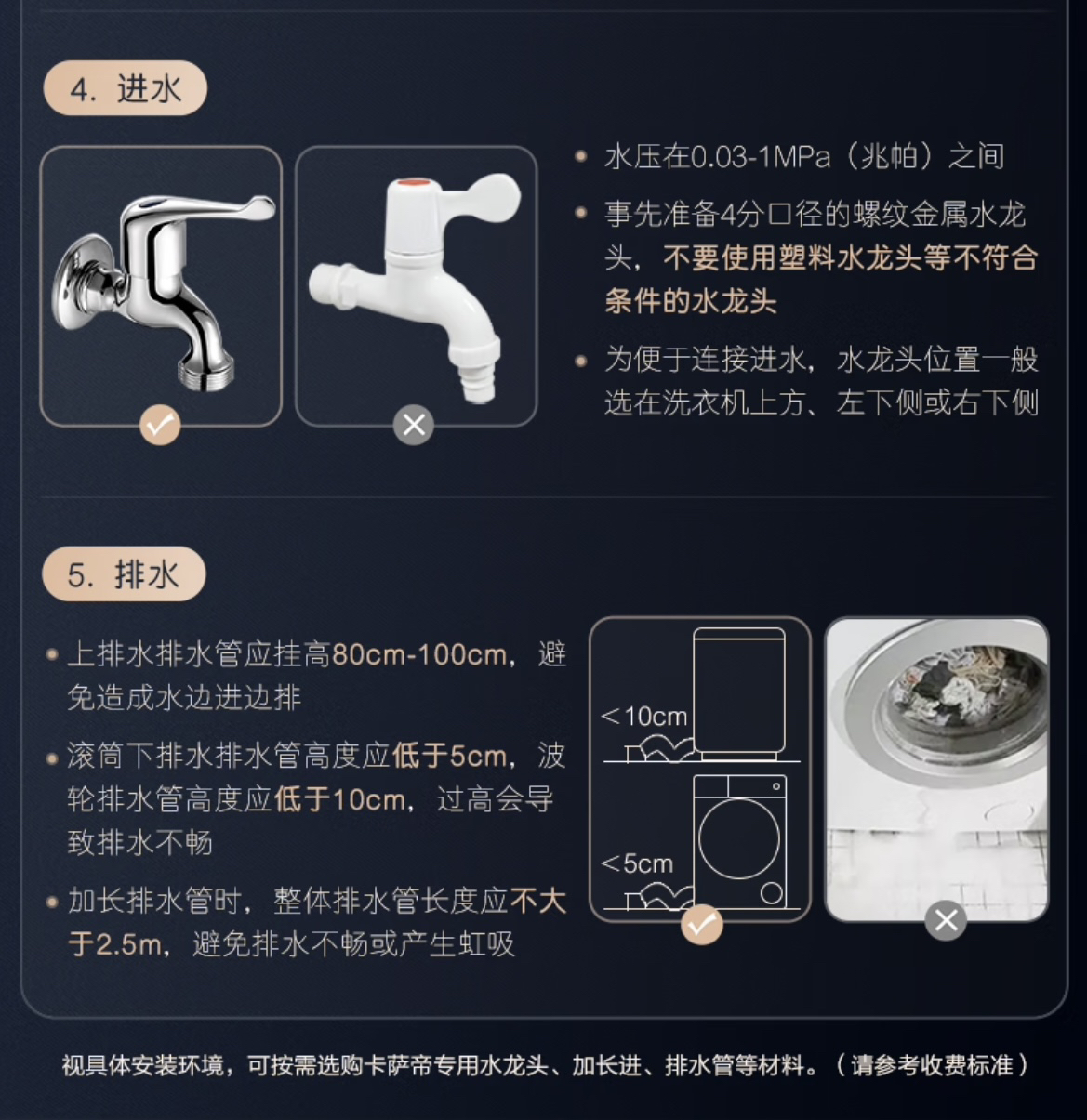 4. 进水

水压在0.03-1MPa（兆帕）之间

事先准备4分口径的螺纹金属水龙头，不要使用塑料水龙头等不符合条件的水龙头

为便于连接进水，水龙头位置一般选在洗衣机上方、左下侧或右下侧

5. 排水

上排水排水管应挂高80cm-100cm，避免造成水边进边排

滚筒下排水排水管高度应低于5cm，波轮排水管高度应低于10cm，过高会导致排水不畅

加长排水管时，整体排水管长度应不大于2.5m，避免排水不畅或产生虹吸

<10cm

<5cm

视具体安装环境，可按需选购卡萨帝专用水龙头、加长进、排水管等材料。（请参考收费标准）