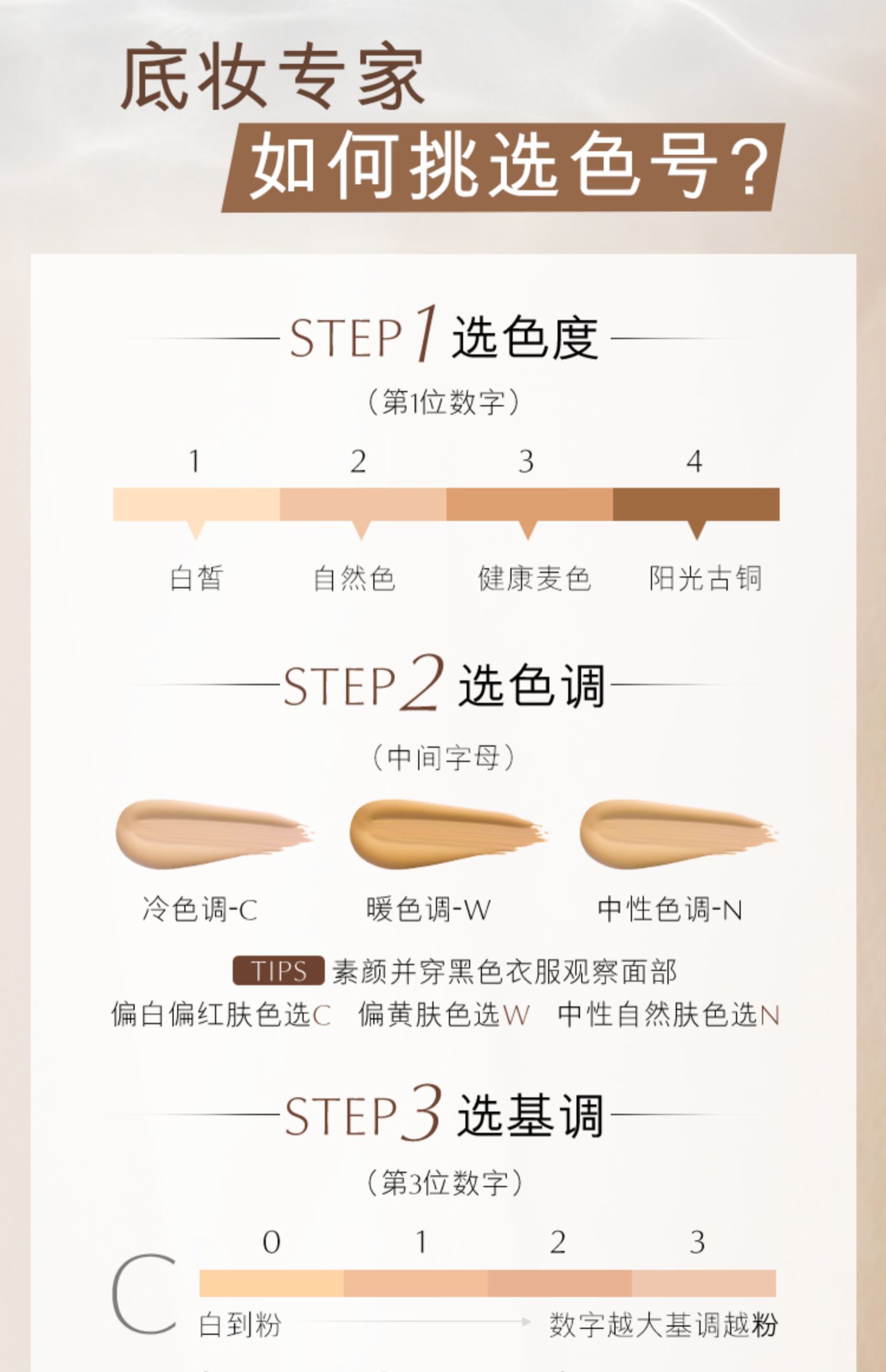 底妆专家
如何挑选色号?

STEP 1 选色度
(第1位数字)

1 2 3 4

白皙 自然色 健康麦色 阳光古铜

STEP 2 选色调
(中间字母)

冷色调-C 暖色调-W 中性色调-N

TIPS 素颜并穿黑色衣服观察面部
偏白偏红肤色选C 偏黄肤色选W 中性自然肤色选N

STEP 3 选基调
(第3位数字)

0 1 2 3

C

白到粉 数字越大基调越粉