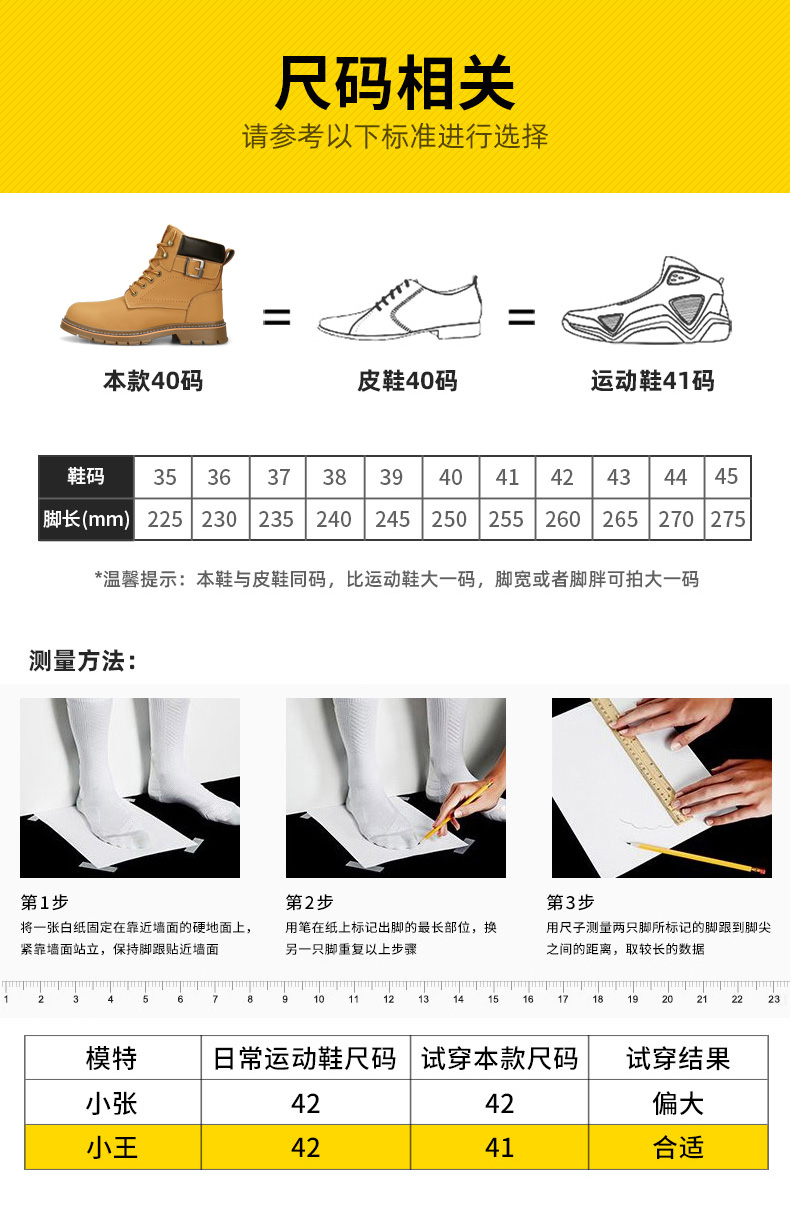 尺码相关

请参考以下标准进行选择

本款40码

=

皮鞋40码

=

运动鞋41码

| 鞋码 | 35 | 36 | 37 | 38 | 39 | 40 | 41 | 42 | 43 | 44 | 45 |
|---|---|---|---|---|---|---|---|---|---|---|---|
| 脚长(mm) | 225 | 230 | 235 | 240 | 245 | 250 | 255 | 260 | 265 | 270 | 275 |

*温馨提示：本鞋与皮鞋同码，比运动鞋大一码，脚宽或者脚胖可拍大一码

测量方法：

第1步
将一张白纸固定在靠近墙面的硬地面上，紧靠墙面站立，保持脚跟贴近墙面

第2步
用笔在纸上标记出脚的最长部位，换另一只脚重复以上步骤

第3步
用尺子测量两只脚所标记的脚跟到脚尖之间的距离，取较长的数据

1 2 3 4 5 6 7 8 9 10 11 12 13 14 15 16 17 18 19 20 21 22 23

| 模特 | 日常运动鞋尺码 | 试穿本款尺码 | 试穿结果 |
|---|---|---|---|
| 小张 | 42 | 42 | 偏大 |
| 小王 | 42 | 41 | 合适 |